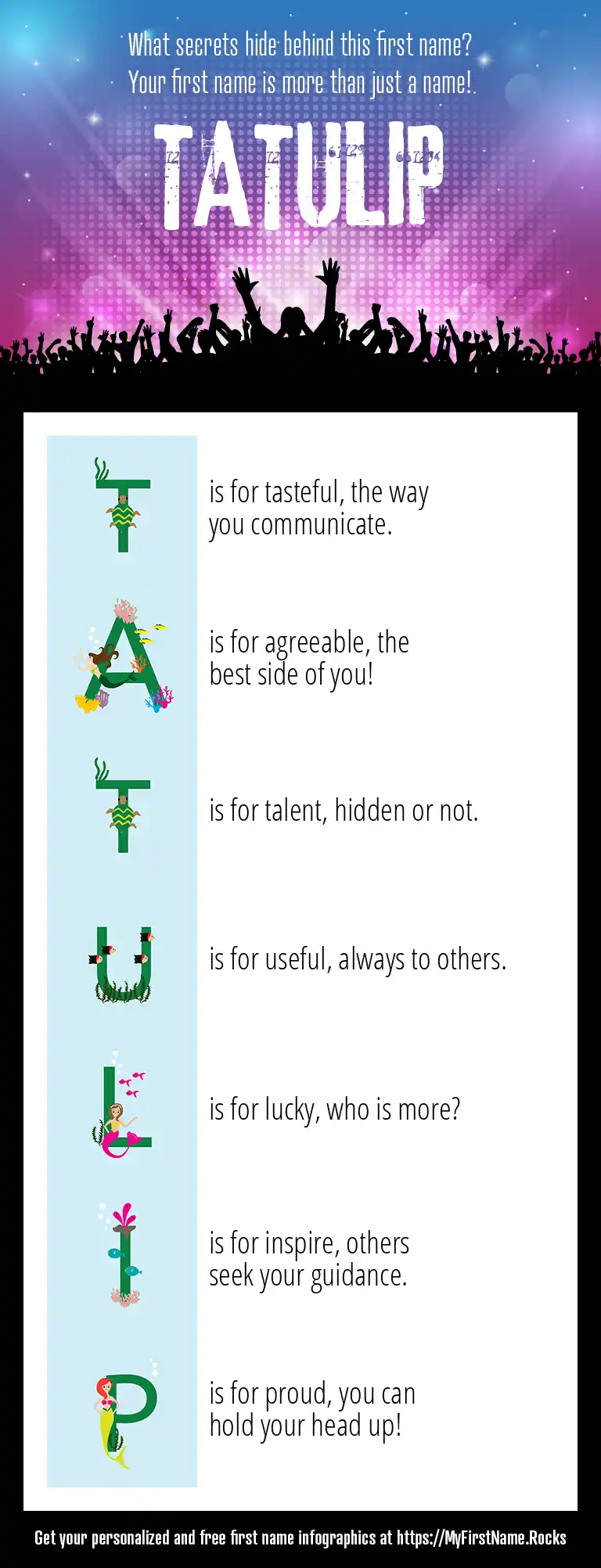 What secrets hide behind this first name?
Your first name is more than just a name!

TATULIP

T is for tasteful, the way you communicate.

A is for agreeable, the best side of you!

T is for talent, hidden or not.

U is for useful, always to others.

L is for lucky, who is more?

I is for inspire, others seek your guidance.

P is for proud, you can hold your head up!

Get your personalized and free first name infographics at https://MyFirstName.Rocks