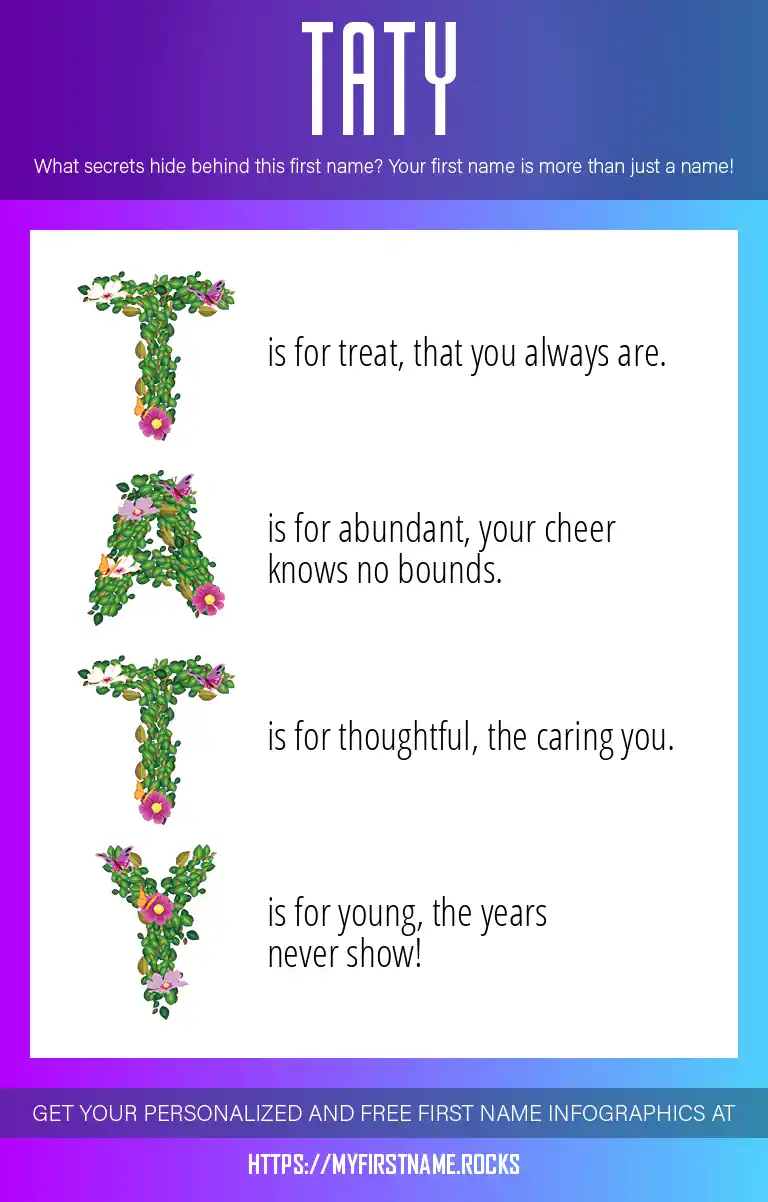 TATY

What secrets hide behind this first name? Your first name is more than just a name!

T is for treat, that you always are.

A is for abundant, your cheer knows no bounds.

T is for thoughtful, the caring you.

Y is for young, the years never show!

GET YOUR PERSONALIZED AND FREE FIRST NAME INFOGRAPHICS AT

HTTPS://MYFIRSTNAME.ROCKS