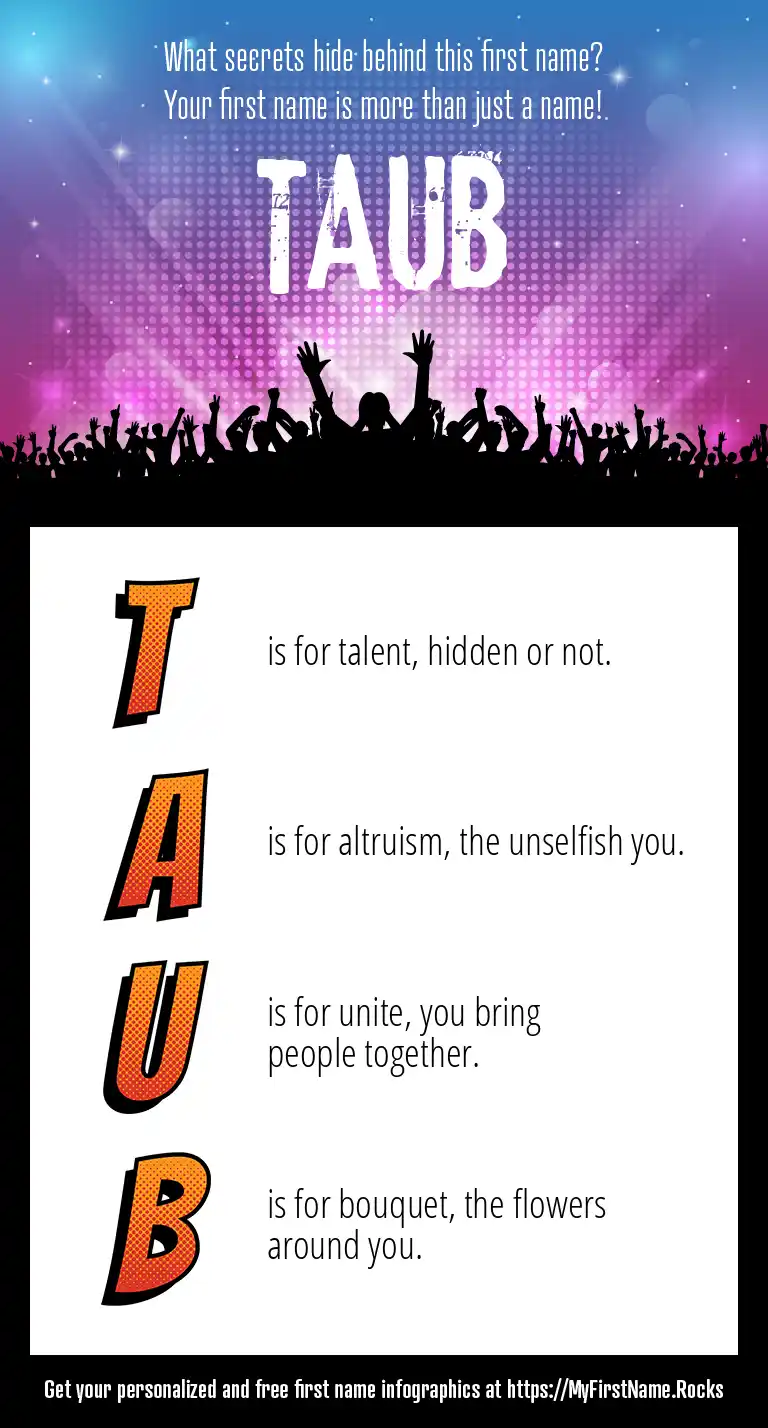 What secrets hide behind this first name?
Your first name is more than just a name!

TAUB

T is for talent, hidden or not.

A is for altruism, the unselfish you.

U is for unite, you bring people together.

B is for bouquet, the flowers around you.

Get your personalized and free first name infographics at https://MyFirstName.Rocks