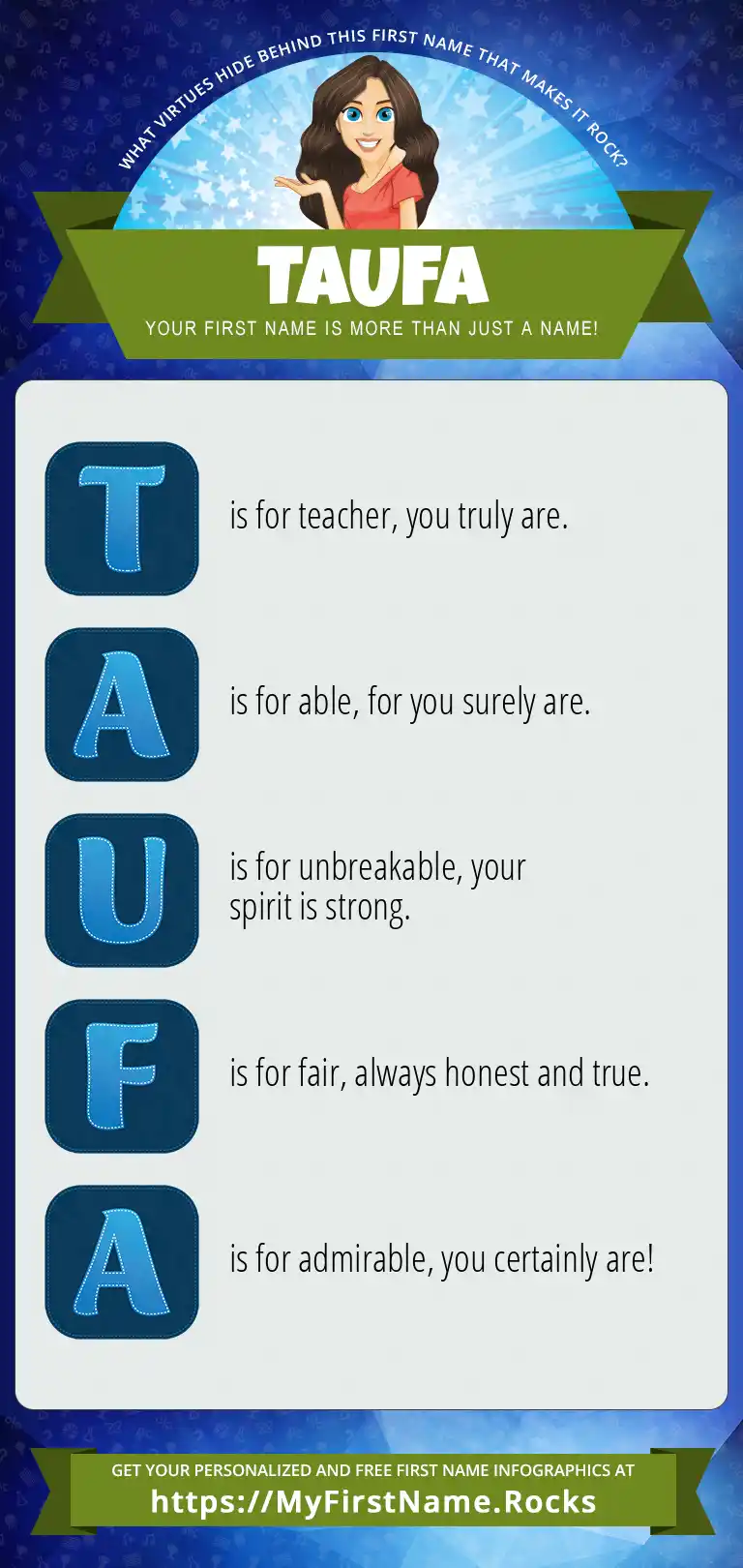 WHAT VIRTUES HIDE BEHIND THIS FIRST NAME THAT MAKES IT ROCK?

TAUFA

YOUR FIRST NAME IS MORE THAN JUST A NAME!

T is for teacher, you truly are.

A is for able, for you surely are.

U is for unbreakable, your spirit is strong.

F is for fair, always honest and true.

A is for admirable, you certainly are!

GET YOUR PERSONALIZED AND FREE FIRST NAME INFOGRAPHICS AT
https://MyFirstName.Rocks