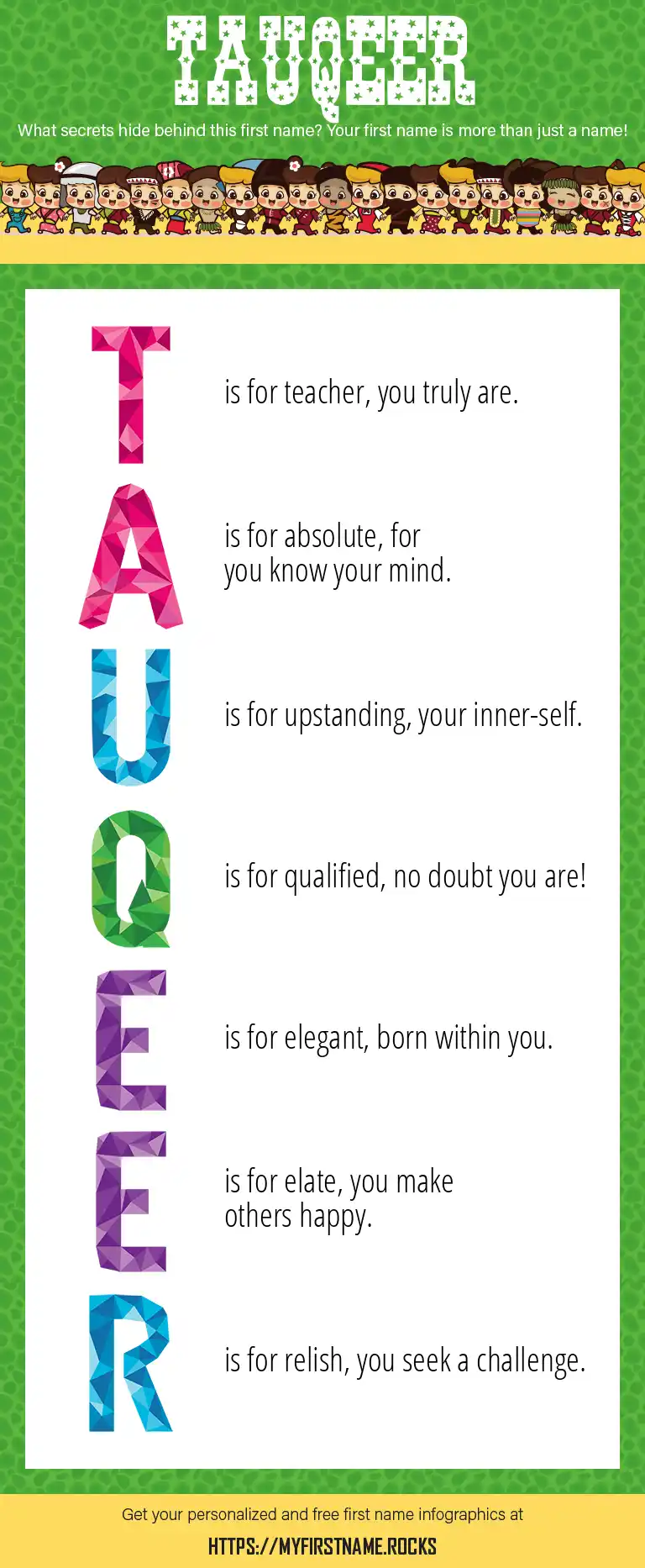 TAUQEER

What secrets hide behind this first name? Your first name is more than just a name!

T is for teacher, you truly are.

A is for absolute, for you know your mind.

U is for upstanding, your inner-self.

Q is for qualified, no doubt you are!

E is for elegant, born within you.

E is for elate, you make others happy.

R is for relish, you seek a challenge.

Get your personalized and free first name infographics at

HTTPS://MYFIRSTNAME.ROCKS