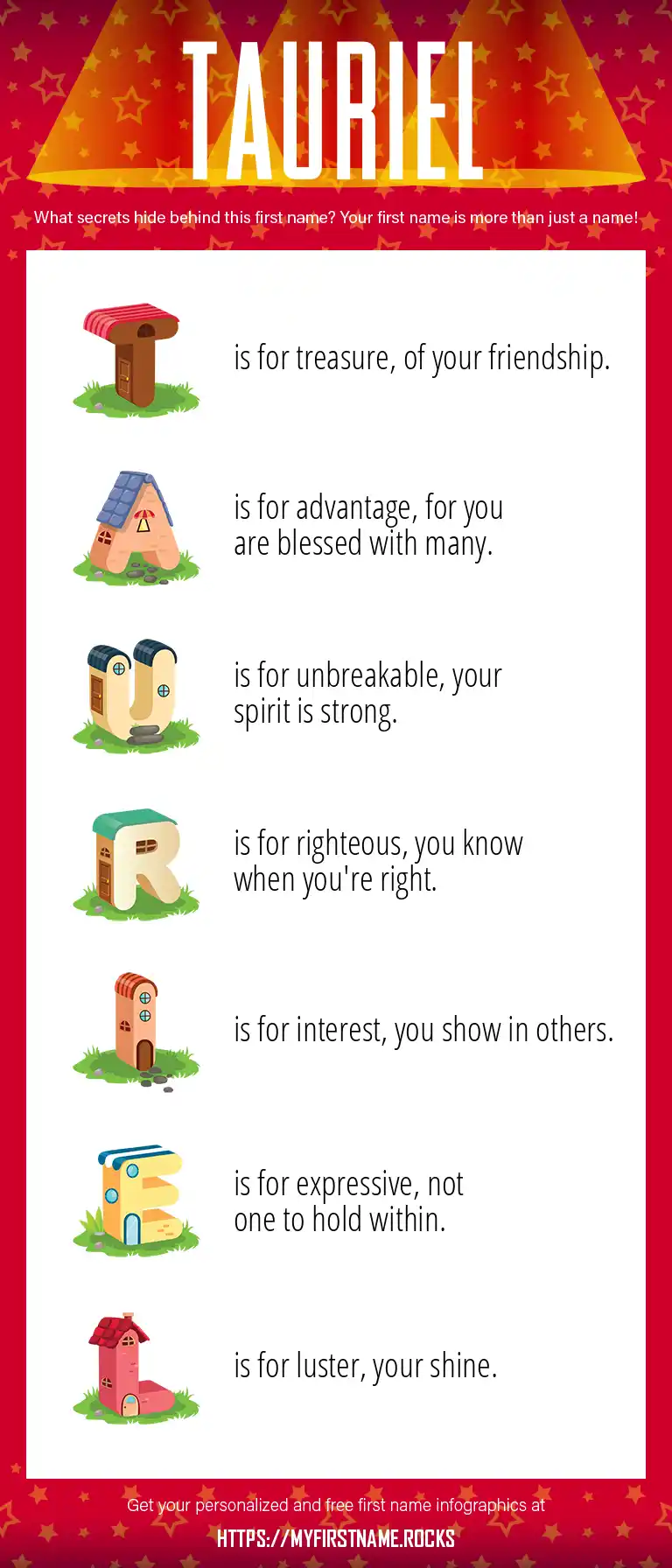 TAURIEL

What secrets hide behind this first name? Your first name is more than just a name!

T is for treasure, of your friendship.

A is for advantage, for you are blessed with many.

U is for unbreakable, your spirit is strong.

R is for righteous, you know when you're right.

I is for interest, you show in others.

E is for expressive, not one to hold within.

L is for luster, your shine.

Get your personalized and free first name infographics at

HTTPS://MYFIRSTNAME.ROCKS