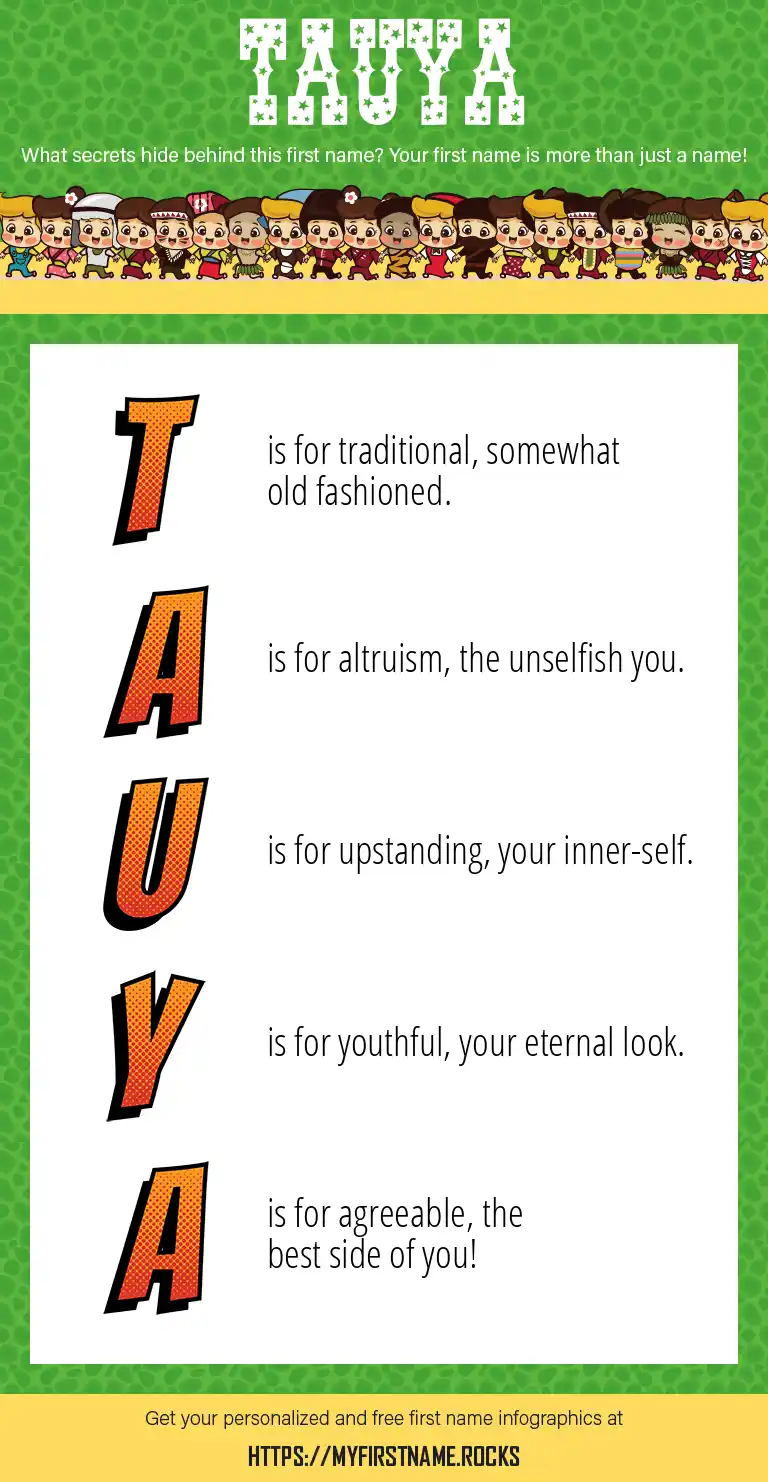 TAUYA

What secrets hide behind this first name? Your first name is more than just a name!

T is for traditional, somewhat old fashioned.

A is for altruism, the unselfish you.

U is for upstanding, your inner-self.

Y is for youthful, your eternal look.

A is for agreeable, the best side of you!

Get your personalized and free first name infographics at

HTTPS://MYFIRSTNAME.ROCKS