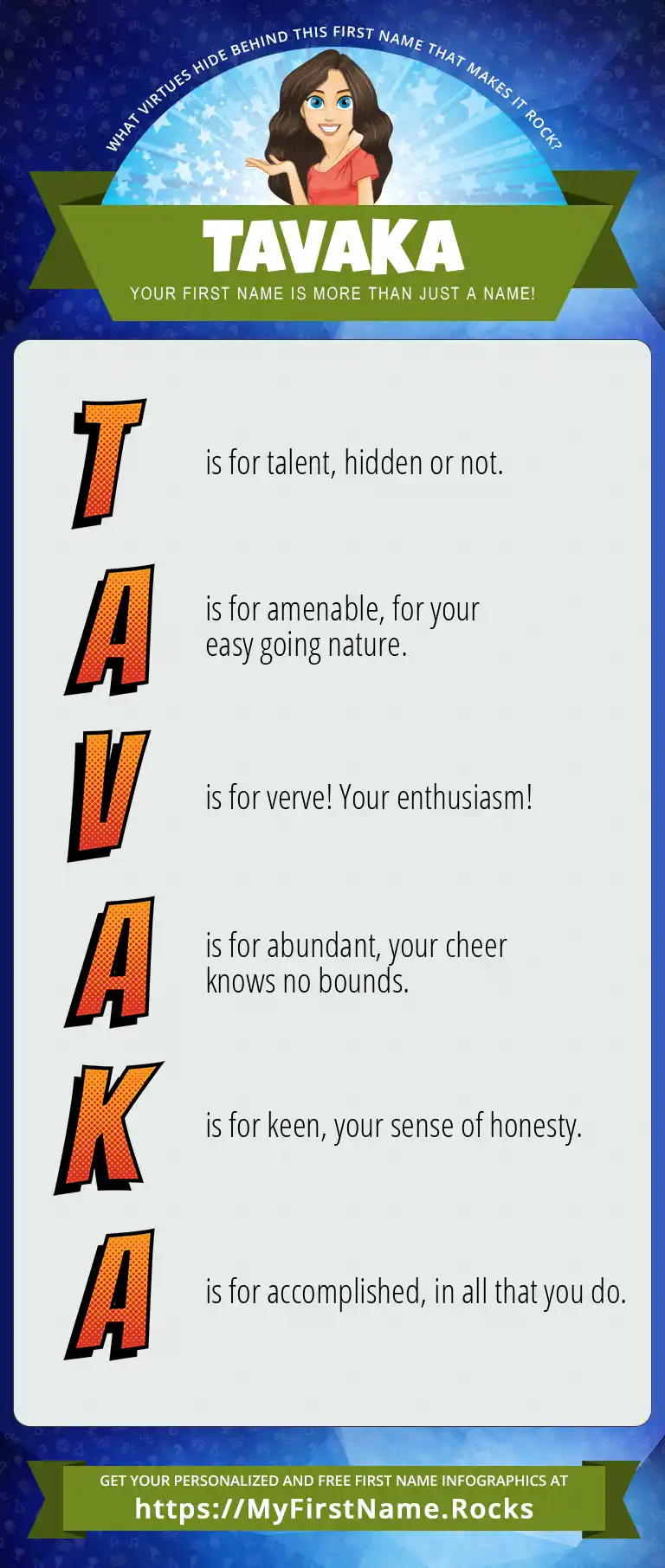 WHAT VIRTUES HIDE BEHIND THIS FIRST NAME THAT MAKES IT ROCK?

TAVAKA

YOUR FIRST NAME IS MORE THAN JUST A NAME!

T is for talent, hidden or not.

A is for amenable, for your easy going nature.

V is for verve! Your enthusiasm!

A is for abundant, your cheer knows no bounds.

K is for keen, your sense of honesty.

A is for accomplished, in all that you do.

GET YOUR PERSONALIZED AND FREE FIRST NAME INFOGRAPHICS AT
https://MyFirstName.Rocks