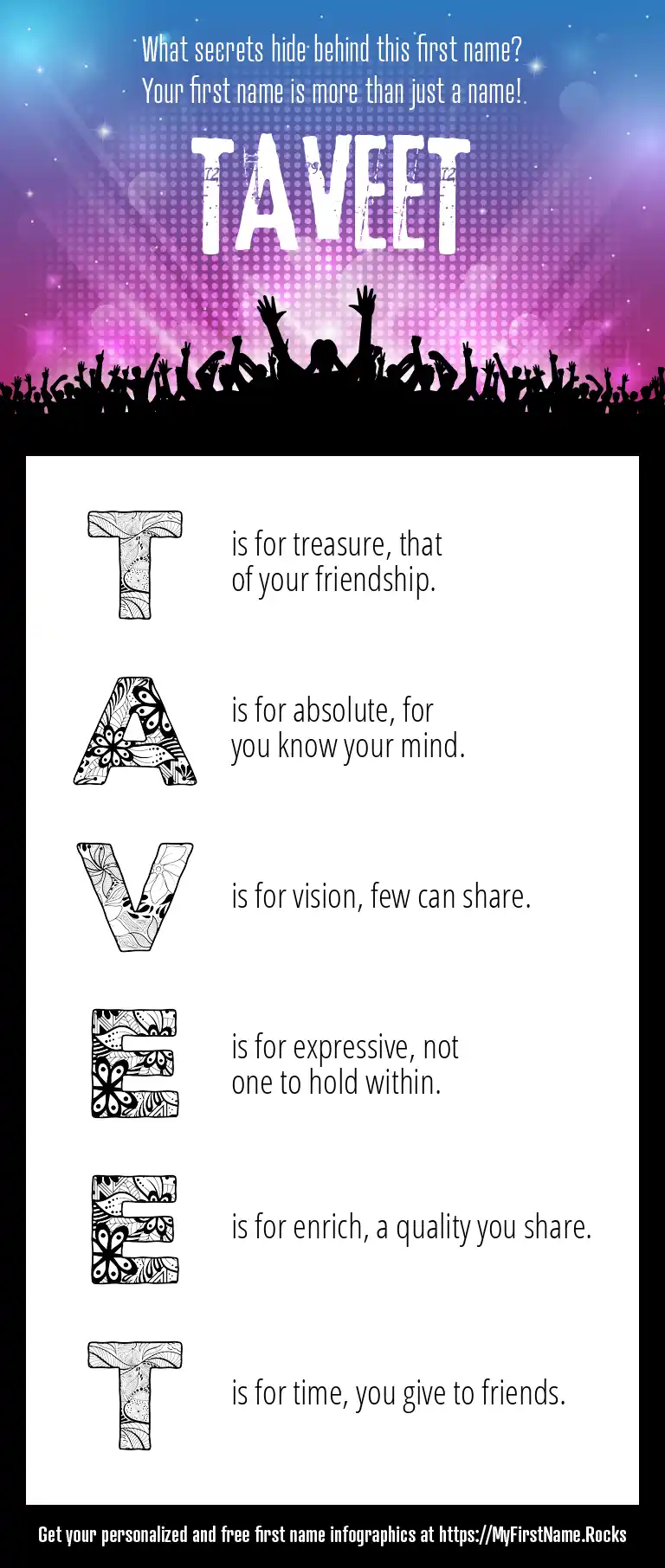 What secrets hide behind this first name?
Your first name is more than just a name!

TAVEET

T is for treasure, that of your friendship.

A is for absolute, for you know your mind.

V is for vision, few can share.

E is for expressive, not one to hold within.

E is for enrich, a quality you share.

T is for time, you give to friends.

Get your personalized and free first name infographics at https://MyFirstName.Rocks