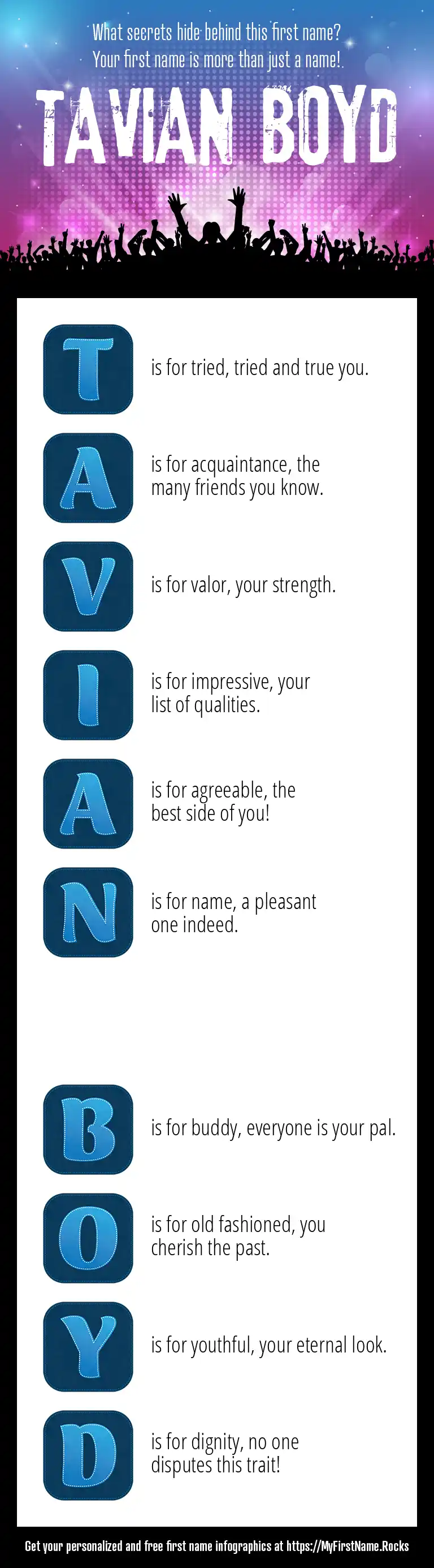 What secrets hide behind this first name?
Your first name is more than just a name!

TAVIAN BOYD

T is for tried, tried and true you.

A is for acquaintance, the many friends you know.

V is for valor, your strength.

I is for impressive, your list of qualities.

A is for agreeable, the best side of you!

N is for name, a pleasant one indeed.

B is for buddy, everyone is your pal.

O is for old fashioned, you cherish the past.

Y is for youthful, your eternal look.

D is for dignity, no one disputes this trait!

Get your personalized and free first name infographics at https://MyFirstName.Rocks