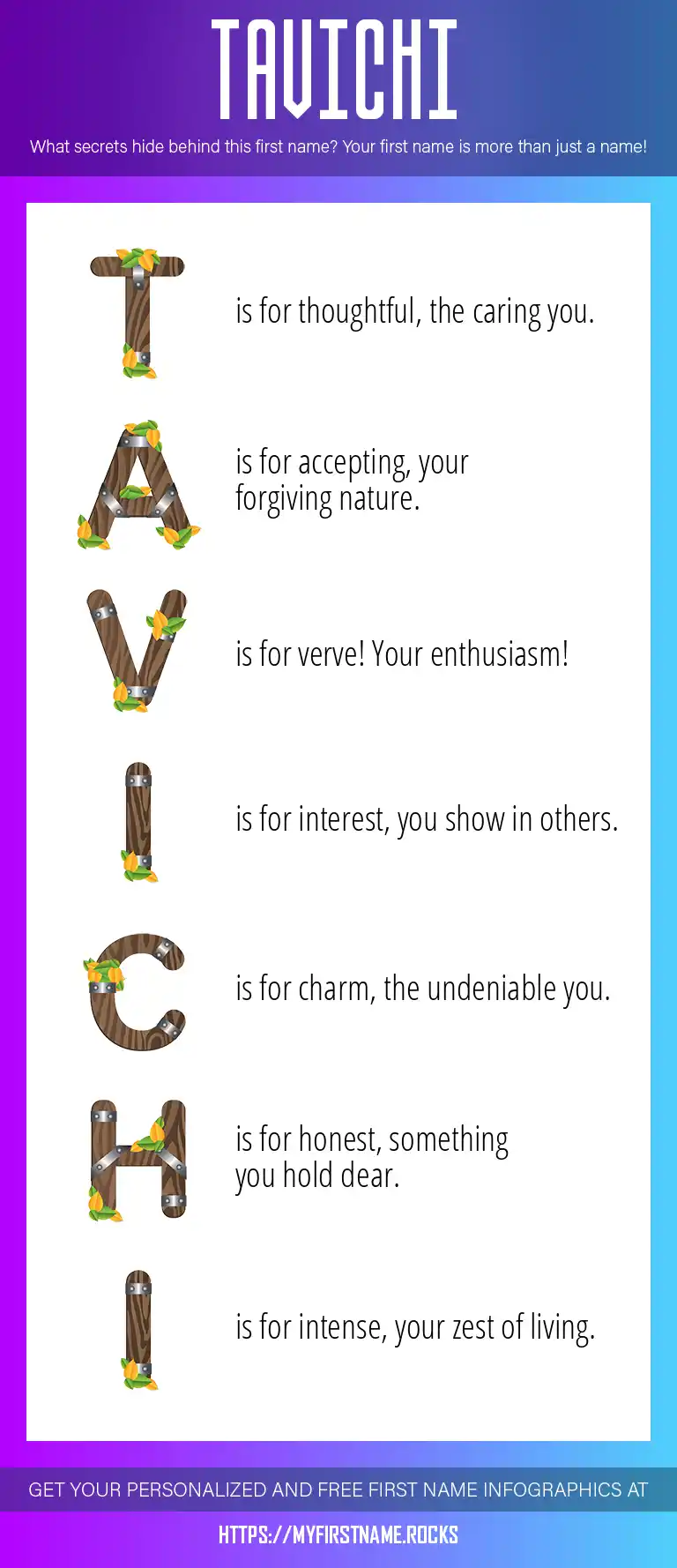 TAVICHI

What secrets hide behind this first name? Your first name is more than just a name!

T is for thoughtful, the caring you.

A is for accepting, your forgiving nature.

V is for verve! Your enthusiasm!

I is for interest, you show in others.

C is for charm, the undeniable you.

H is for honest, something you hold dear.

I is for intense, your zest of living.

GET YOUR PERSONALIZED AND FREE FIRST NAME INFOGRAPHICS AT

HTTPS://MYFIRSTNAME.ROCKS