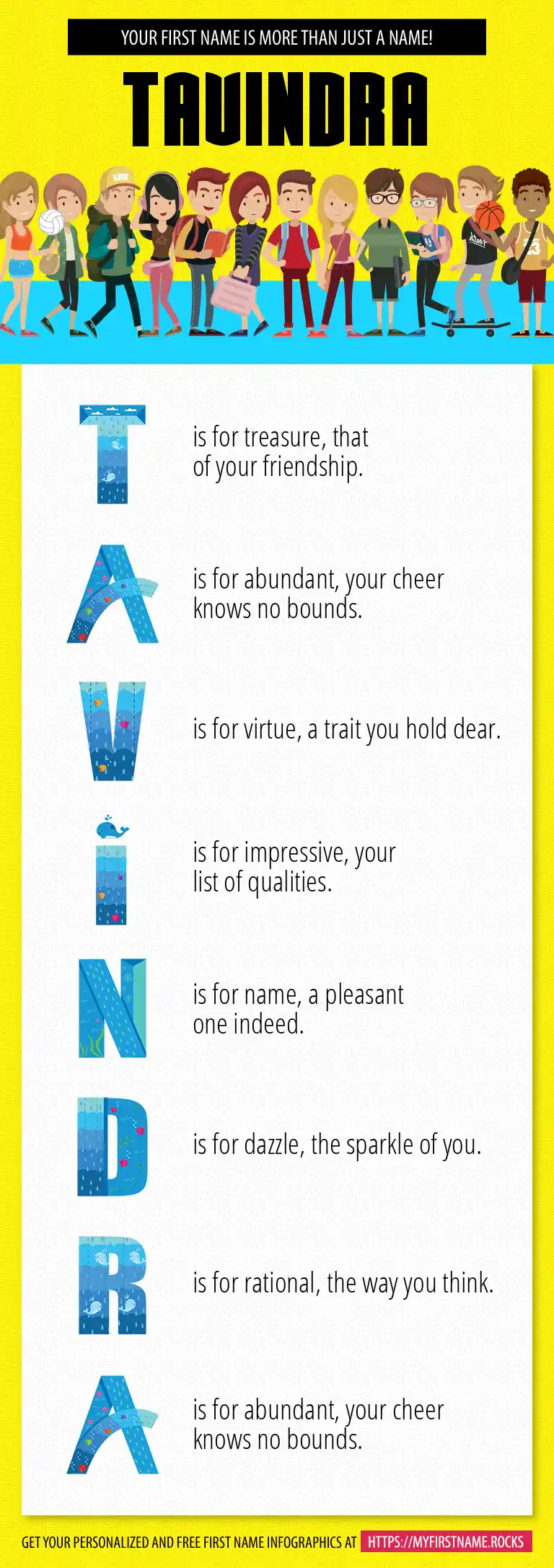 YOUR FIRST NAME IS MORE THAN JUST A NAME!

TAVINDRA

T is for treasure, that of your friendship.

A is for abundant, your cheer knows no bounds.

V is for virtue, a trait you hold dear.

I is for impressive, your list of qualities.

N is for name, a pleasant one indeed.

D is for dazzle, the sparkle of you.

R is for rational, the way you think.

A is for abundant, your cheer knows no bounds.

GET YOUR PERSONALIZED AND FREE FIRST NAME INFOGRAPHICS AT HTTPS://MYFIRSTNAME.ROCKS