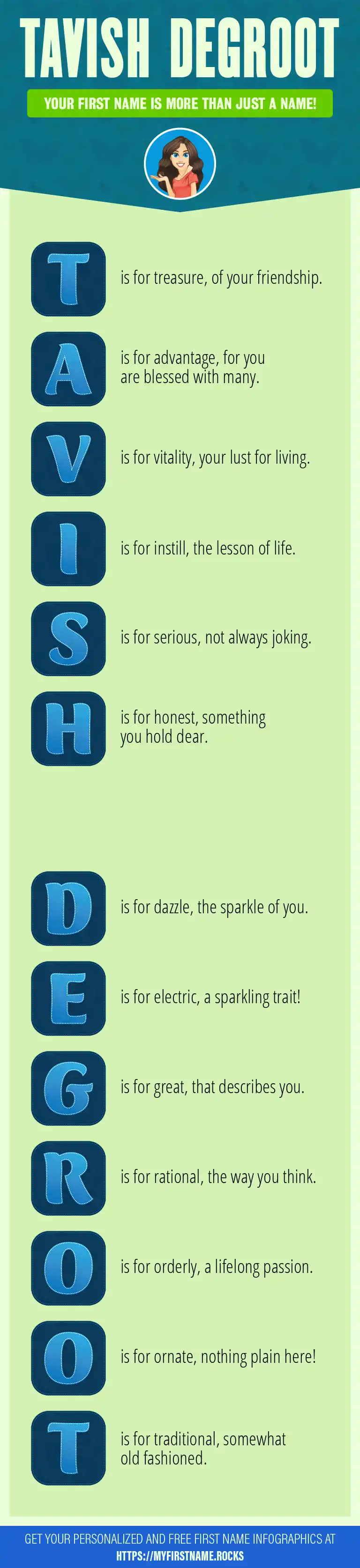 TAVISH DEGROOT

YOUR FIRST NAME IS MORE THAN JUST A NAME!

T is for treasure, of your friendship.

A is for advantage, for you are blessed with many.

V is for vitality, your lust for living.

I is for instill, the lesson of life.

S is for serious, not always joking.

H is for honest, something you hold dear.

D is for dazzle, the sparkle of you.

E is for electric, a sparkling trait!

G is for great, that describes you.

R is for rational, the way you think.

O is for orderly, a lifelong passion.

O is for ornate, nothing plain here!

T is for traditional, somewhat old fashioned.

GET YOUR PERSONALIZED AND FREE FIRST NAME INFOGRAPHICS AT HTTPS://MYFIRSTNAME.ROCKS