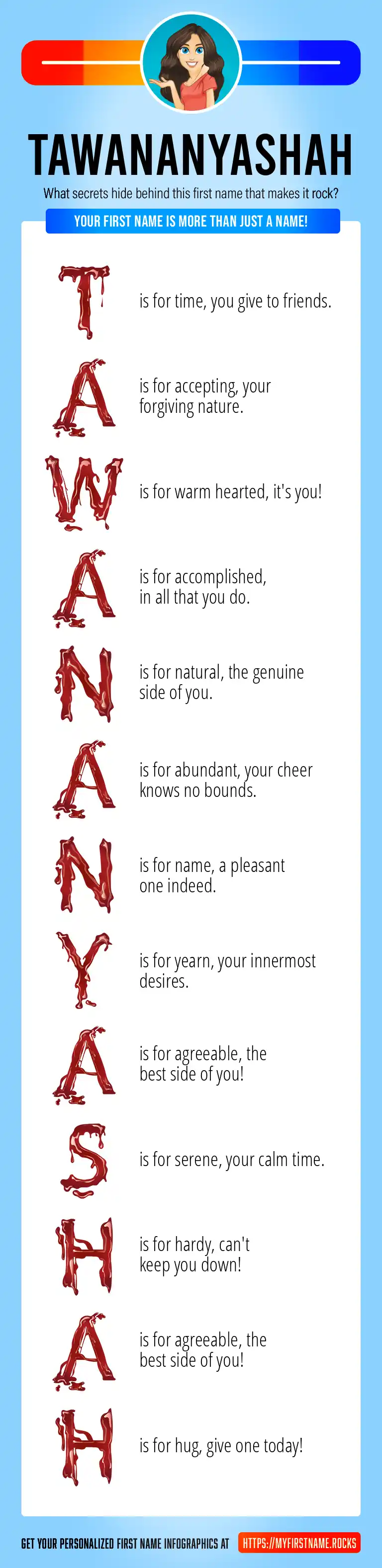 TAWANANYASHAH

What secrets hide behind this first name that makes it rock?

YOUR FIRST NAME IS MORE THAN JUST A NAME!

T is for time, you give to friends.

A is for accepting, your forgiving nature.

W is for warm hearted, it's you!

A is for accomplished, in all that you do.

N is for natural, the genuine side of you.

A is for abundant, your cheer knows no bounds.

N is for name, a pleasant one indeed.

Y is for yearn, your innermost desires.

A is for agreeable, the best side of you!

S is for serene, your calm time.

H is for hardy, can't keep you down!

A is for agreeable, the best side of you!

H is for hug, give one today!

GET YOUR PERSONALIZED FIRST NAME INFOGRAPHICS AT HTTPS://MYFIRSTNAME.ROCKS