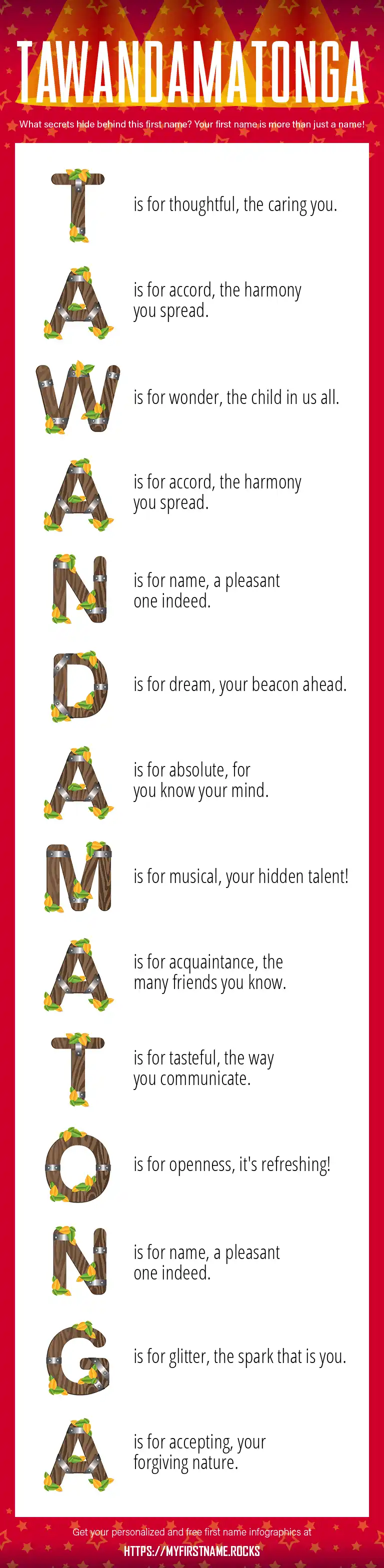 TAWANDAMATONGA

What secrets hide behind this first name? Your first name is more than just a name!

T is for thoughtful, the caring you.

A is for accord, the harmony you spread.

W is for wonder, the child in us all.

A is for accord, the harmony you spread.

N is for name, a pleasant one indeed.

D is for dream, your beacon ahead.

A is for absolute, for you know your mind.

M is for musical, your hidden talent!

A is for acquaintance, the many friends you know.

T is for tasteful, the way you communicate.

O is for openness, it's refreshing!

N is for name, a pleasant one indeed.

G is for glitter, the spark that is you.

A is for accepting, your forgiving nature.

Get your personalized and free first name infographics at

HTTPS://MYFIRSTNAME.ROCKS