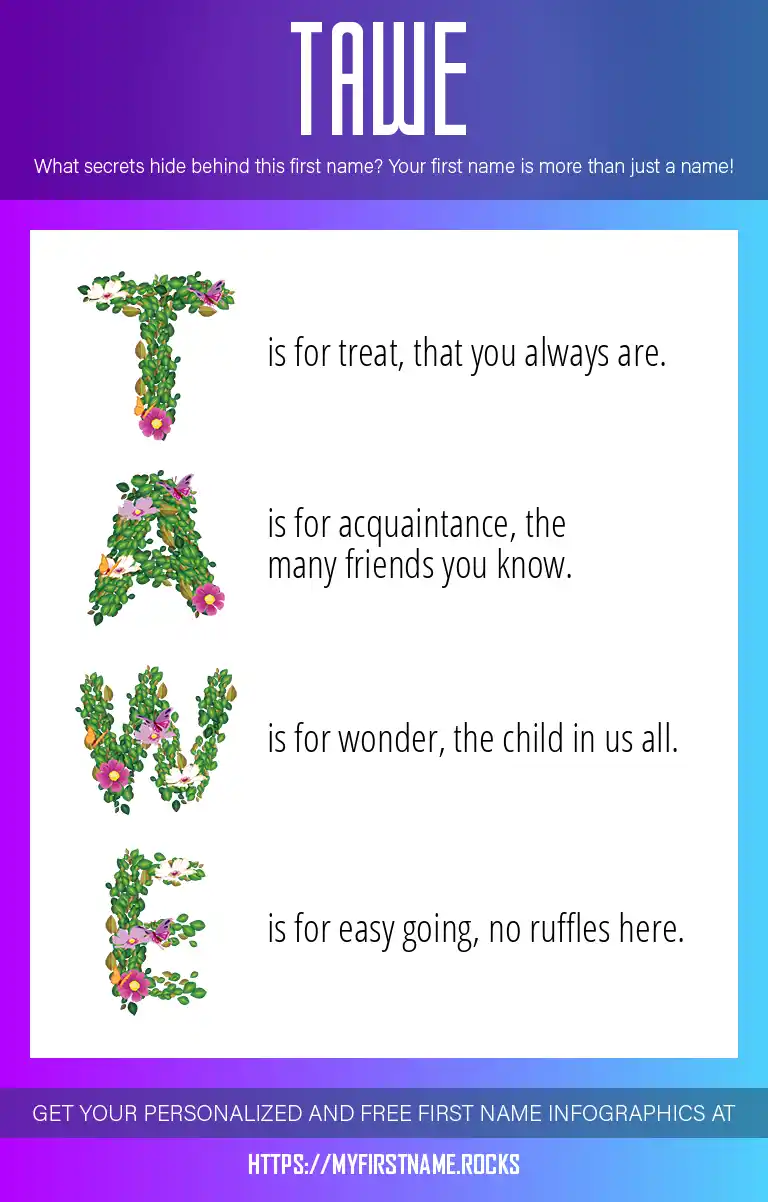 TAWE

What secrets hide behind this first name? Your first name is more than just a name!

T is for treat, that you always are.

A is for acquaintance, the many friends you know.

W is for wonder, the child in us all.

E is for easy going, no ruffles here.

GET YOUR PERSONALIZED AND FREE FIRST NAME INFOGRAPHICS AT

HTTPS://MYFIRSTNAME.ROCKS