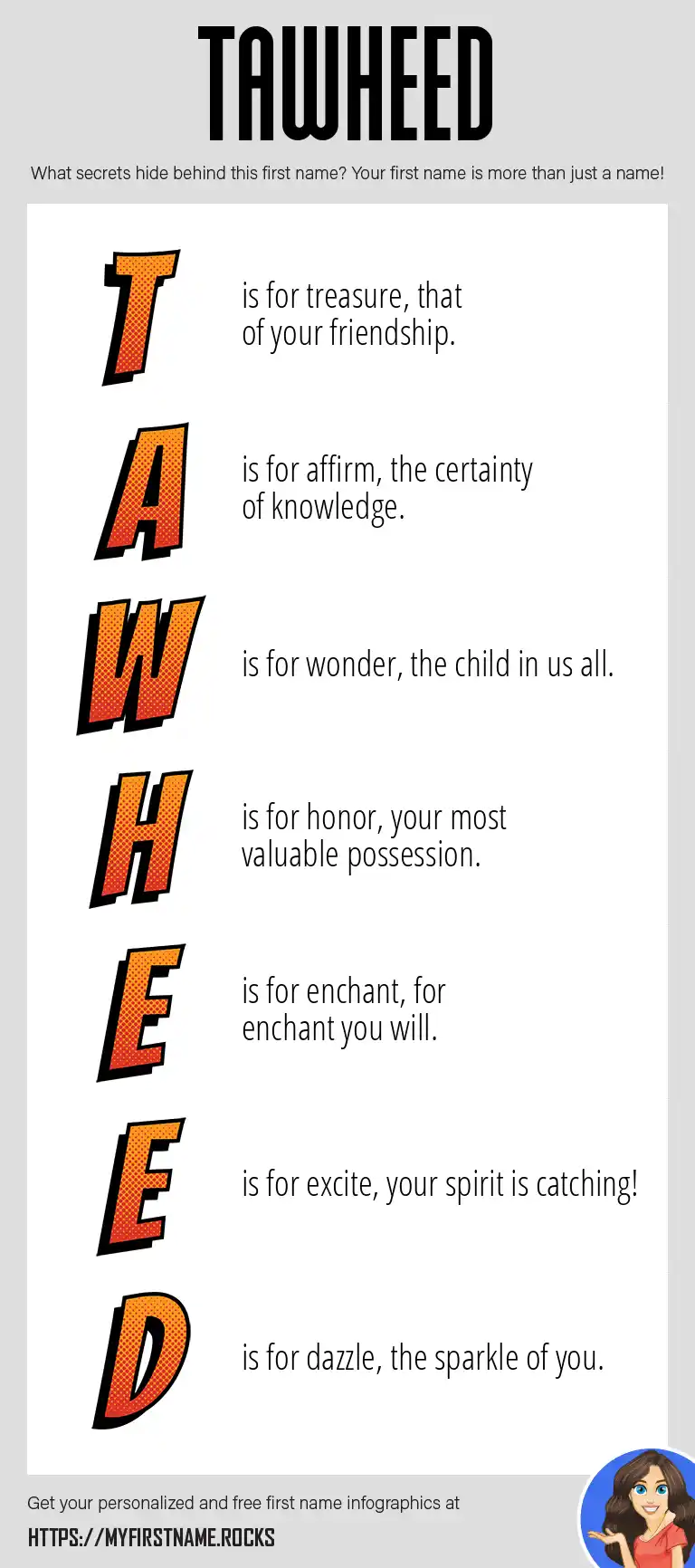 TAWHEED

What secrets hide behind this first name? Your first name is more than just a name!

T is for treasure, that of your friendship.

A is for affirm, the certainty of knowledge.

W is for wonder, the child in us all.

H is for honor, your most valuable possession.

E is for enchant, for enchant you will.

E is for excite, your spirit is catching!

D is for dazzle, the sparkle of you.

Get your personalized and free first name infographics at
HTTPS://MYFIRSTNAME.ROCKS