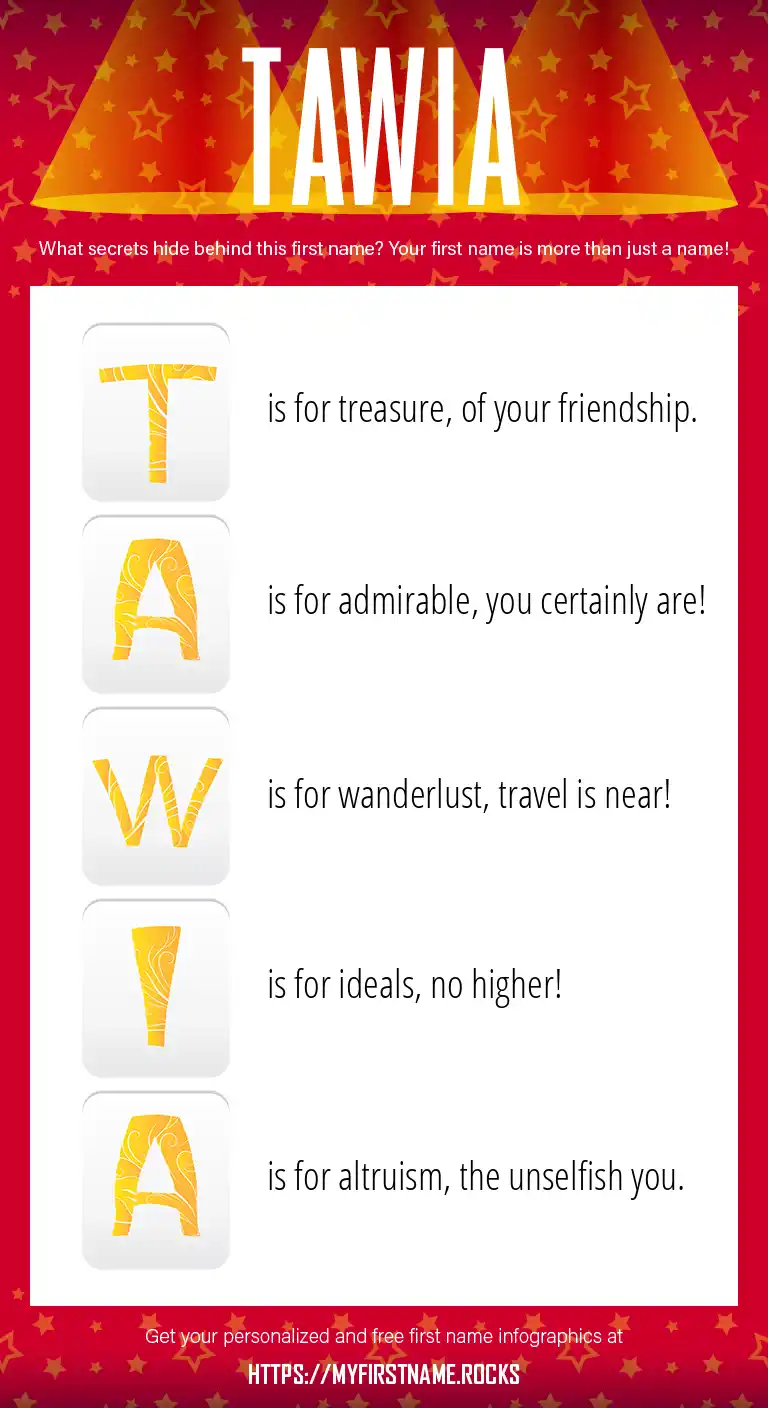 TAWIA

What secrets hide behind this first name? Your first name is more than just a name!

T is for treasure, of your friendship.

A is for admirable, you certainly are!

W is for wanderlust, travel is near!

I is for ideals, no higher!

A is for altruism, the unselfish you.

Get your personalized and free first name infographics at

HTTPS://MYFIRSTNAME.ROCKS