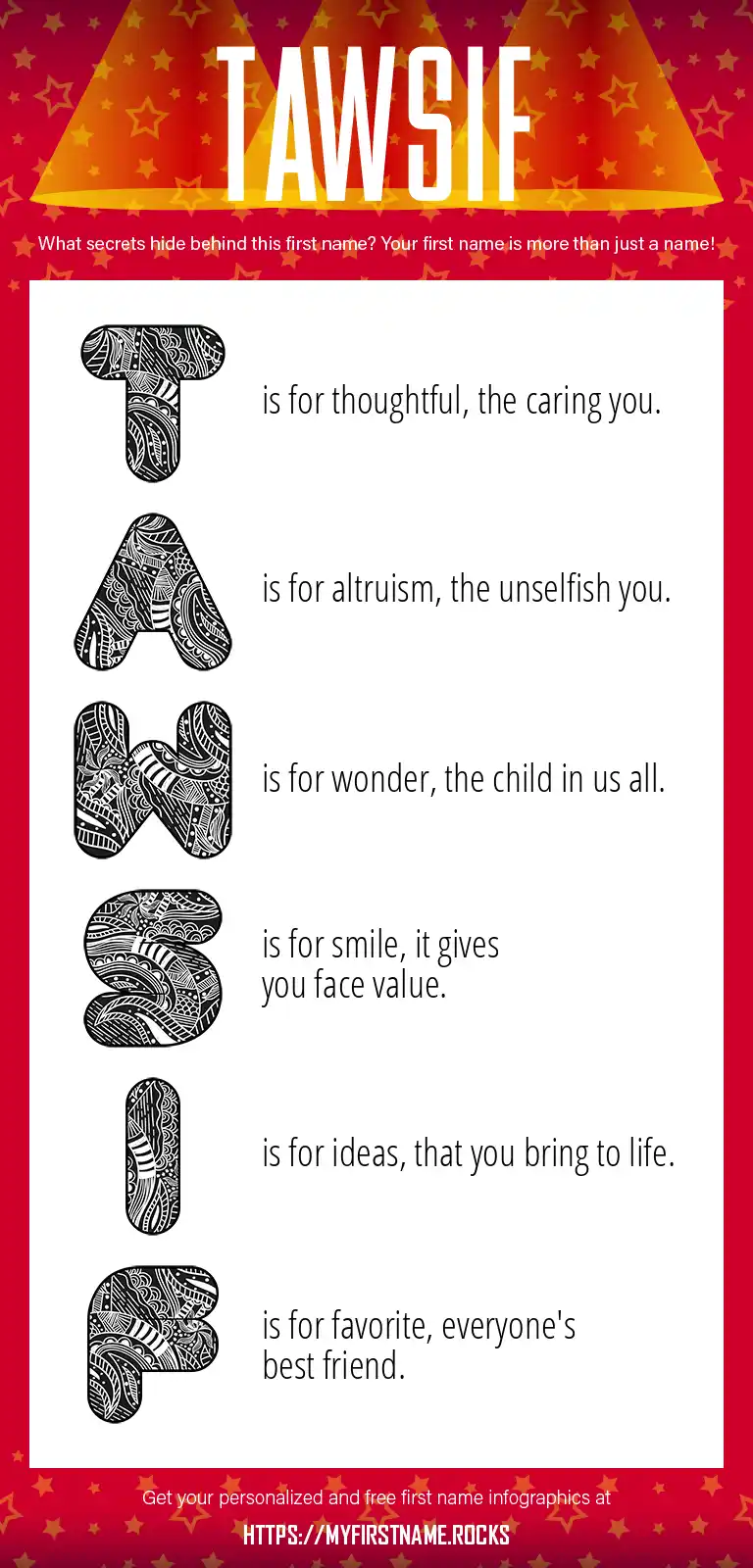 TAWSIF

What secrets hide behind this first name? Your first name is more than just a name!

T is for thoughtful, the caring you.

A is for altruism, the unselfish you.

W is for wonder, the child in us all.

S is for smile, it gives you face value.

I is for ideas, that you bring to life.

F is for favorite, everyone's best friend.

Get your personalized and free first name infographics at

HTTPS://MYFIRSTNAME.ROCKS