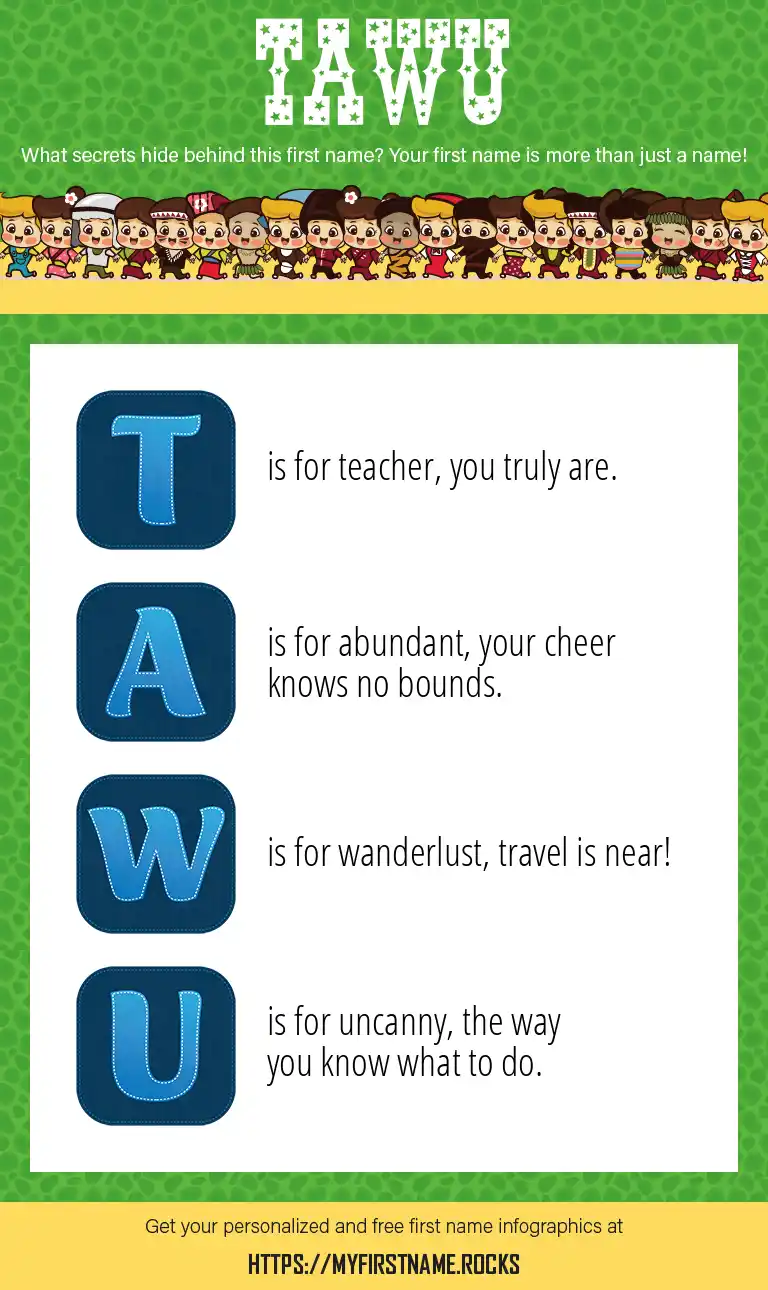 TAWU

What secrets hide behind this first name? Your first name is more than just a name!

T

is for teacher, you truly are.

A

is for abundant, your cheer knows no bounds.

W

is for wanderlust, travel is near!

U

is for uncanny, the way you know what to do.

Get your personalized and free first name infographics at

HTTPS://MYFIRSTNAME.ROCKS