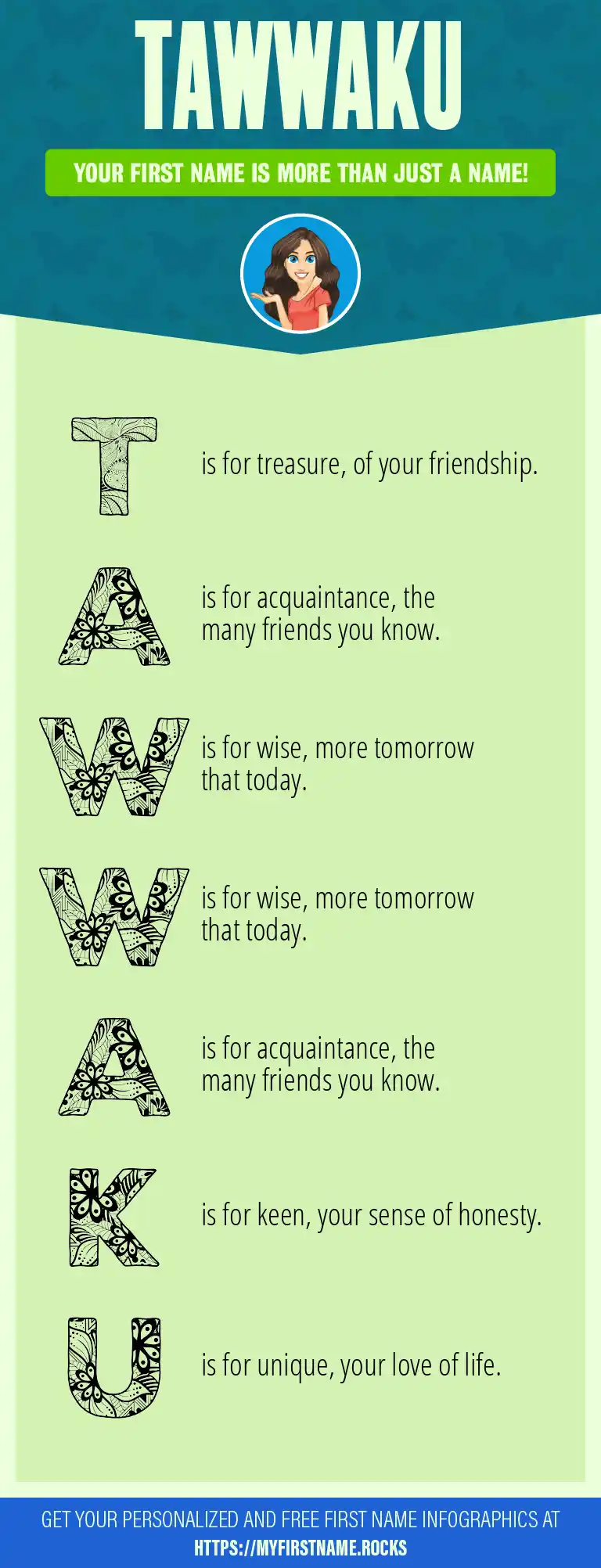 TAWWAKU

YOUR FIRST NAME IS MORE THAN JUST A NAME!

T is for treasure, of your friendship.

A is for acquaintance, the many friends you know.

W is for wise, more tomorrow that today.

W is for wise, more tomorrow that today.

A is for acquaintance, the many friends you know.

K is for keen, your sense of honesty.

U is for unique, your love of life.

GET YOUR PERSONALIZED AND FREE FIRST NAME INFOGRAPHICS AT HTTPS://MYFIRSTNAME.ROCKS