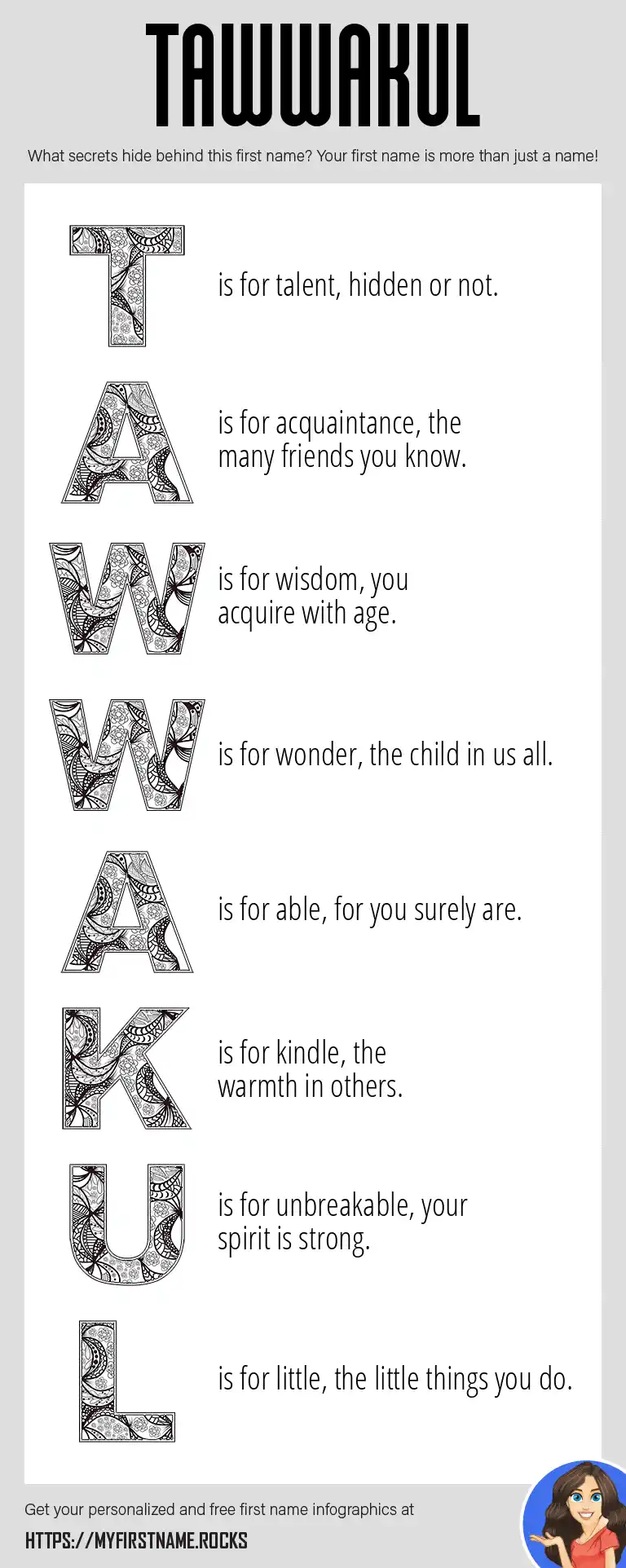 TAWWAKUL

What secrets hide behind this first name? Your first name is more than just a name!

T is for talent, hidden or not.

A is for acquaintance, the many friends you know.

W is for wisdom, you acquire with age.

W is for wonder, the child in us all.

A is for able, for you surely are.

K is for kindle, the warmth in others.

U is for unbreakable, your spirit is strong.

L is for little, the little things you do.

Get your personalized and free first name infographics at

HTTPS://MYFIRSTNAME.ROCKS