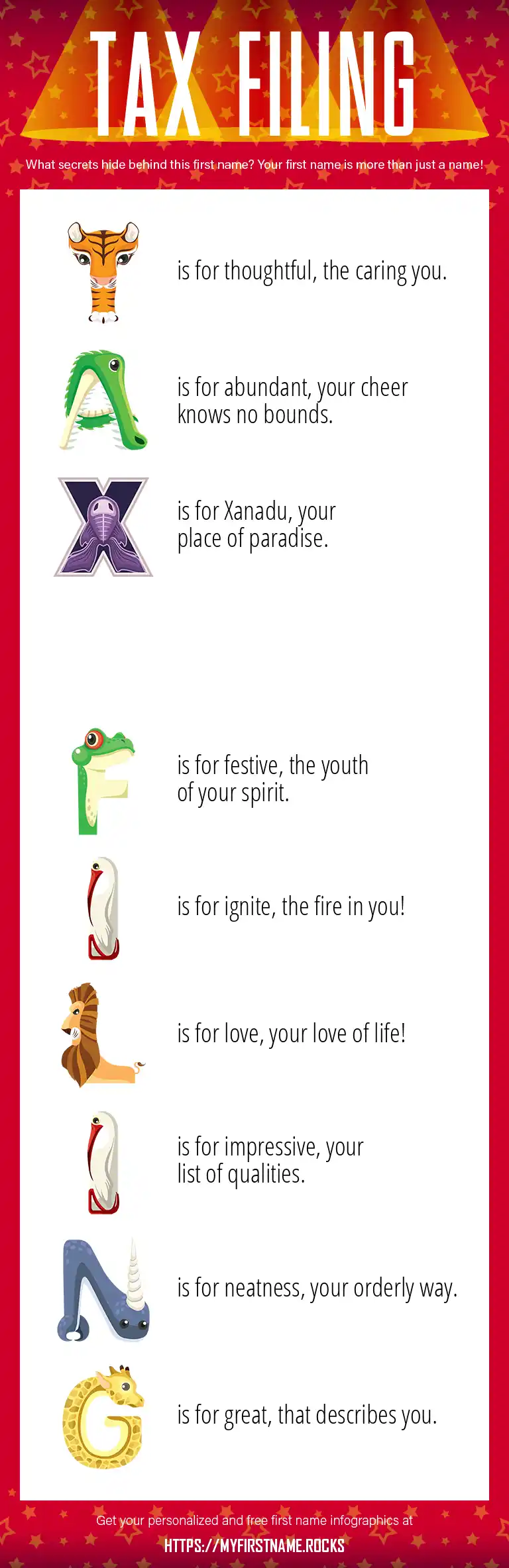 TAX FILING

What secrets hide behind this first name? Your first name is more than just a name!

T is for thoughtful, the caring you.

A is for abundant, your cheer knows no bounds.

X is for Xanadu, your place of paradise.

F is for festive, the youth of your spirit.

I is for ignite, the fire in you!

L is for love, your love of life!

I is for impressive, your list of qualities.

N is for neatness, your orderly way.

G is for great, that describes you.

Get your personalized and free first name infographics at

HTTPS://MYFIRSTNAME.ROCKS