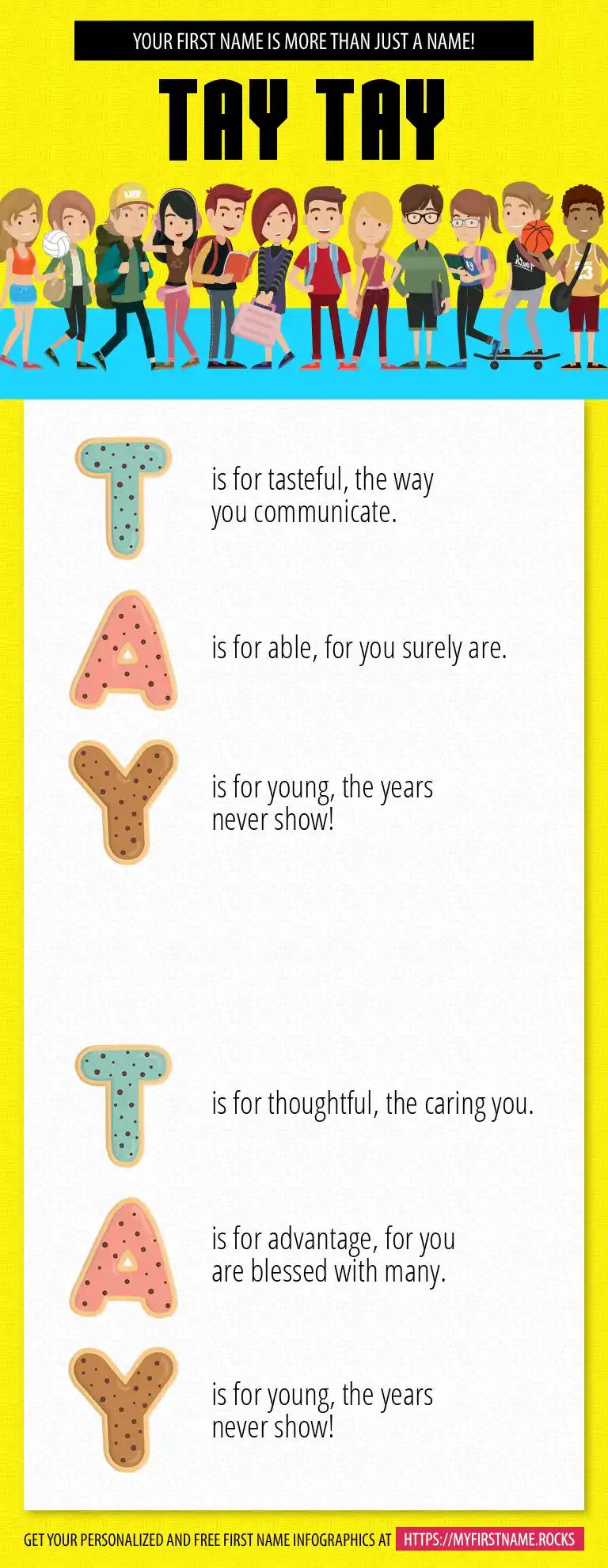 YOUR FIRST NAME IS MORE THAN JUST A NAME!

TAY TAY

T is for tasteful, the way you communicate.

A is for able, for you surely are.

Y is for young, the years never show!

T is for thoughtful, the caring you.

A is for advantage, for you are blessed with many.

Y is for young, the years never show!

GET YOUR PERSONALIZED AND FREE FIRST NAME INFOGRAPHICS AT HTTPS://MYFIRSTNAME.ROCKS