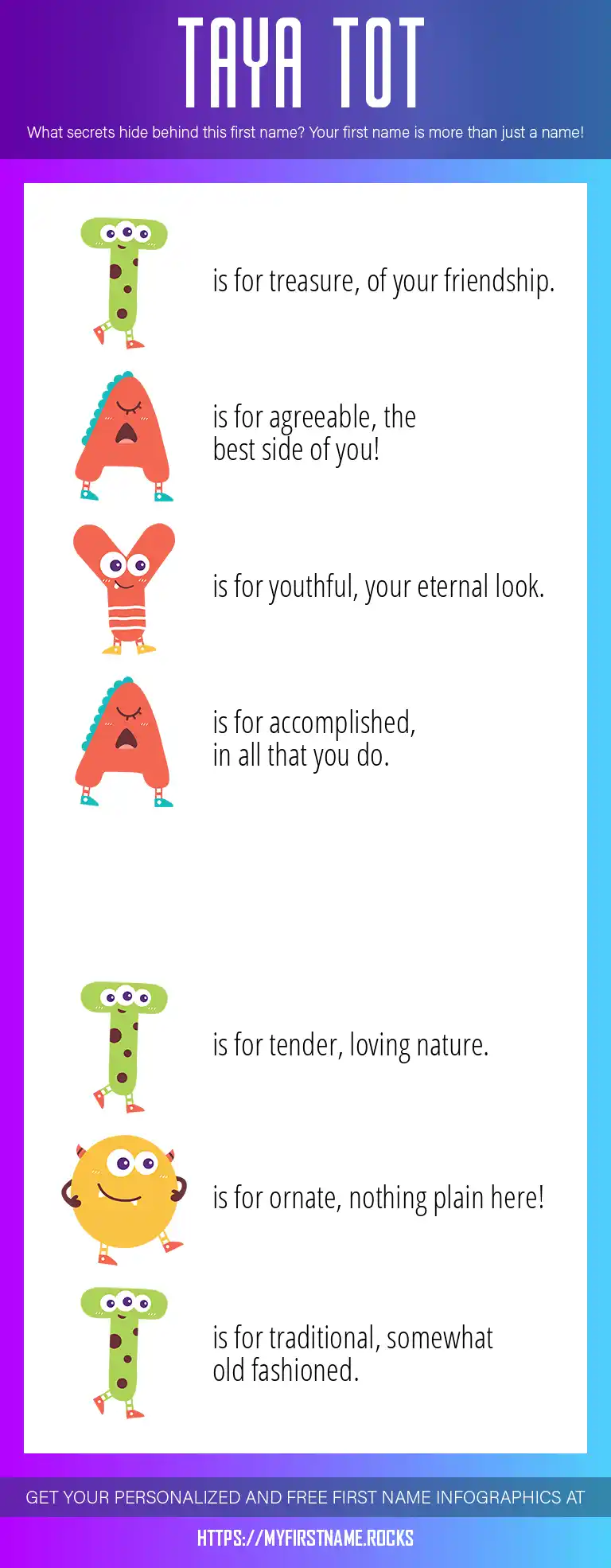 TAYA TOT

What secrets hide behind this first name? Your first name is more than just a name!

T is for treasure, of your friendship.

A is for agreeable, the best side of you!

Y is for youthful, your eternal look.

A is for accomplished, in all that you do.

T is for tender, loving nature.

O is for ornate, nothing plain here!

T is for traditional, somewhat old fashioned.

GET YOUR PERSONALIZED AND FREE FIRST NAME INFOGRAPHICS AT

HTTPS://MYFIRSTNAME.ROCKS