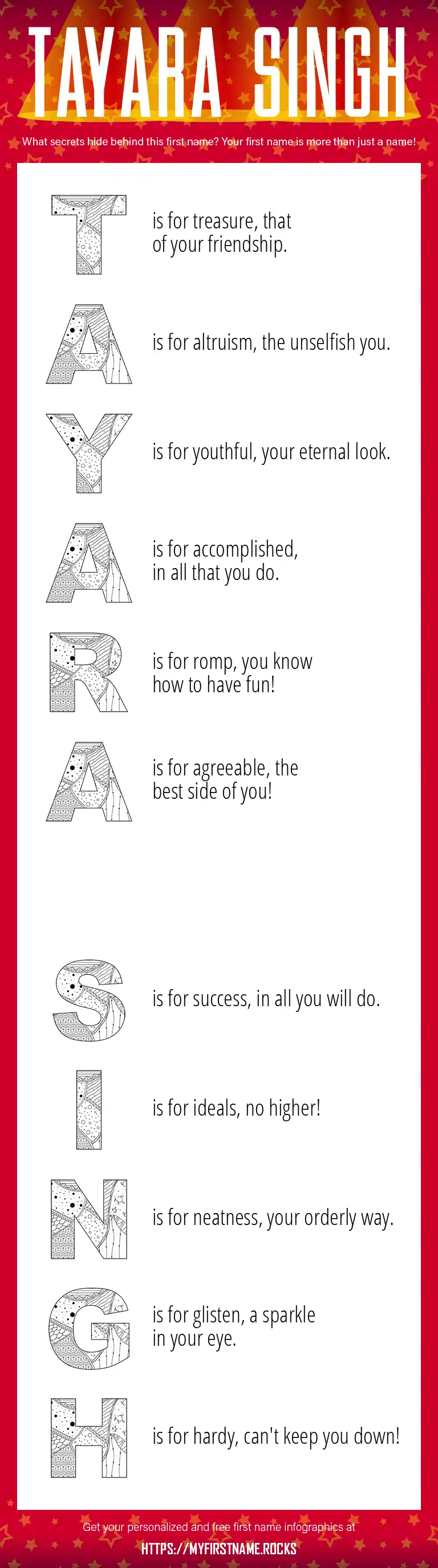 TAYARA SINGH

What secrets hide behind this first name? Your first name is more than just a name!

T is for treasure, that of your friendship.

A is for altruism, the unselfish you.

Y is for youthful, your eternal look.

A is for accomplished, in all that you do.

R is for romp, you know how to have fun!

A is for agreeable, the best side of you!

S is for success, in all you will do.

I is for ideals, no higher!

N is for neatness, your orderly way.

G is for glisten, a sparkle in your eye.

H is for hardy, can't keep you down!

Get your personalized and free first name infographics at

HTTPS://MYFIRSTNAME.ROCKS