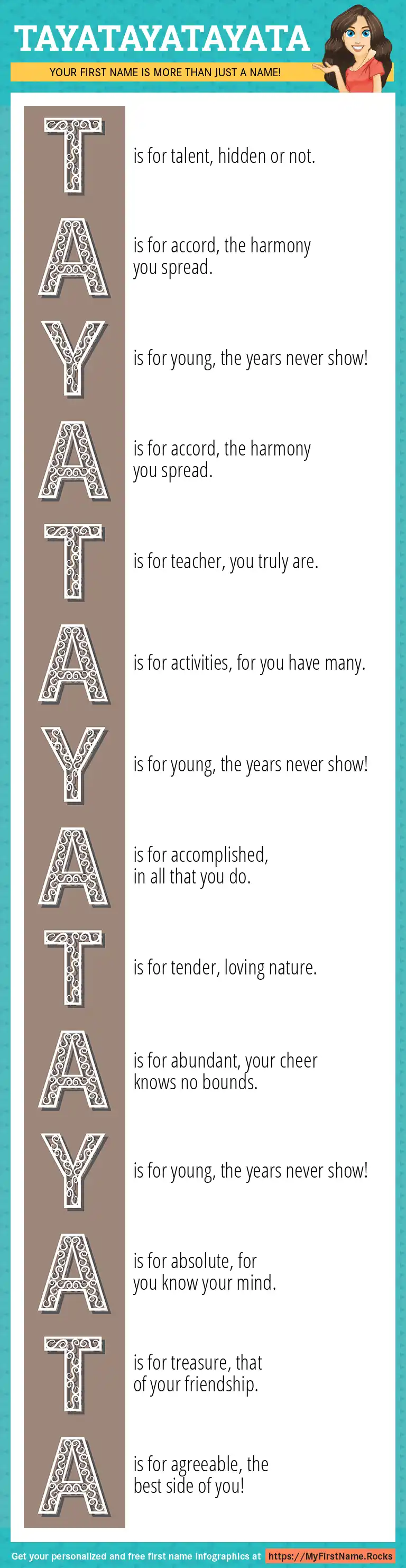 TAYATAYATAYATA

YOUR FIRST NAME IS MORE THAN JUST A NAME!

T is for talent, hidden or not.

A is for accord, the harmony you spread.

Y is for young, the years never show!

A is for accord, the harmony you spread.

T is for teacher, you truly are.

A is for activities, for you have many.

Y is for young, the years never show!

A is for accomplished, in all that you do.

T is for tender, loving nature.

A is for abundant, your cheer knows no bounds.

Y is for young, the years never show!

A is for absolute, for you know your mind.

T is for treasure, that of your friendship.

A is for agreeable, the best side of you!

Get your personalized and free first name infographics at https://MyFirstName.Rocks