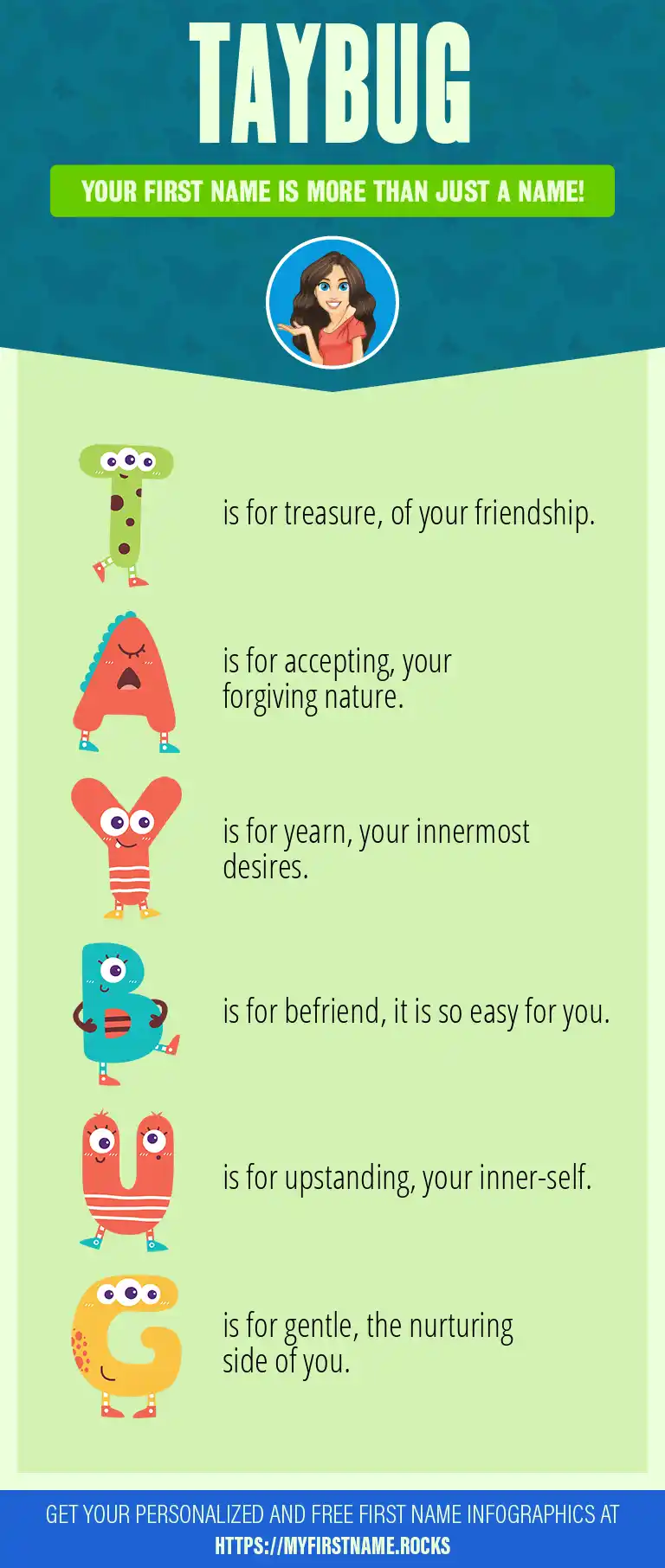 TAYBUG

YOUR FIRST NAME IS MORE THAN JUST A NAME!

T is for treasure, of your friendship.

A is for accepting, your forgiving nature.

Y is for yearn, your innermost desires.

B is for befriend, it is so easy for you.

U is for upstanding, your inner-self.

G is for gentle, the nurturing side of you.

GET YOUR PERSONALIZED AND FREE FIRST NAME INFOGRAPHICS AT HTTPS://MYFIRSTNAME.ROCKS