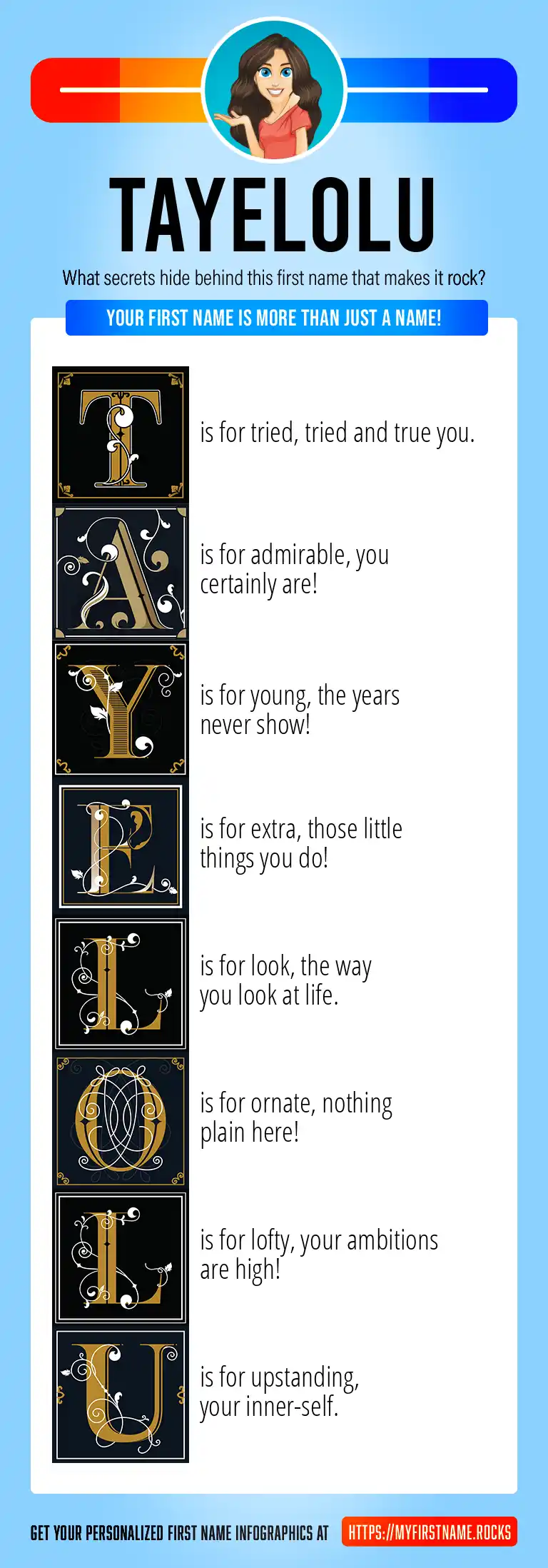 TAYELOLU

What secrets hide behind this first name that makes it rock?

YOUR FIRST NAME IS MORE THAN JUST A NAME!

T is for tried, tried and true you.

A is for admirable, you certainly are!

Y is for young, the years never show!

E is for extra, those little things you do!

L is for look, the way you look at life.

O is for ornate, nothing plain here!

L is for lofty, your ambitions are high!

U is for upstanding, your inner-self.

GET YOUR PERSONALIZED FIRST NAME INFOGRAPHICS AT HTTPS://MYFIRSTNAME.ROCKS