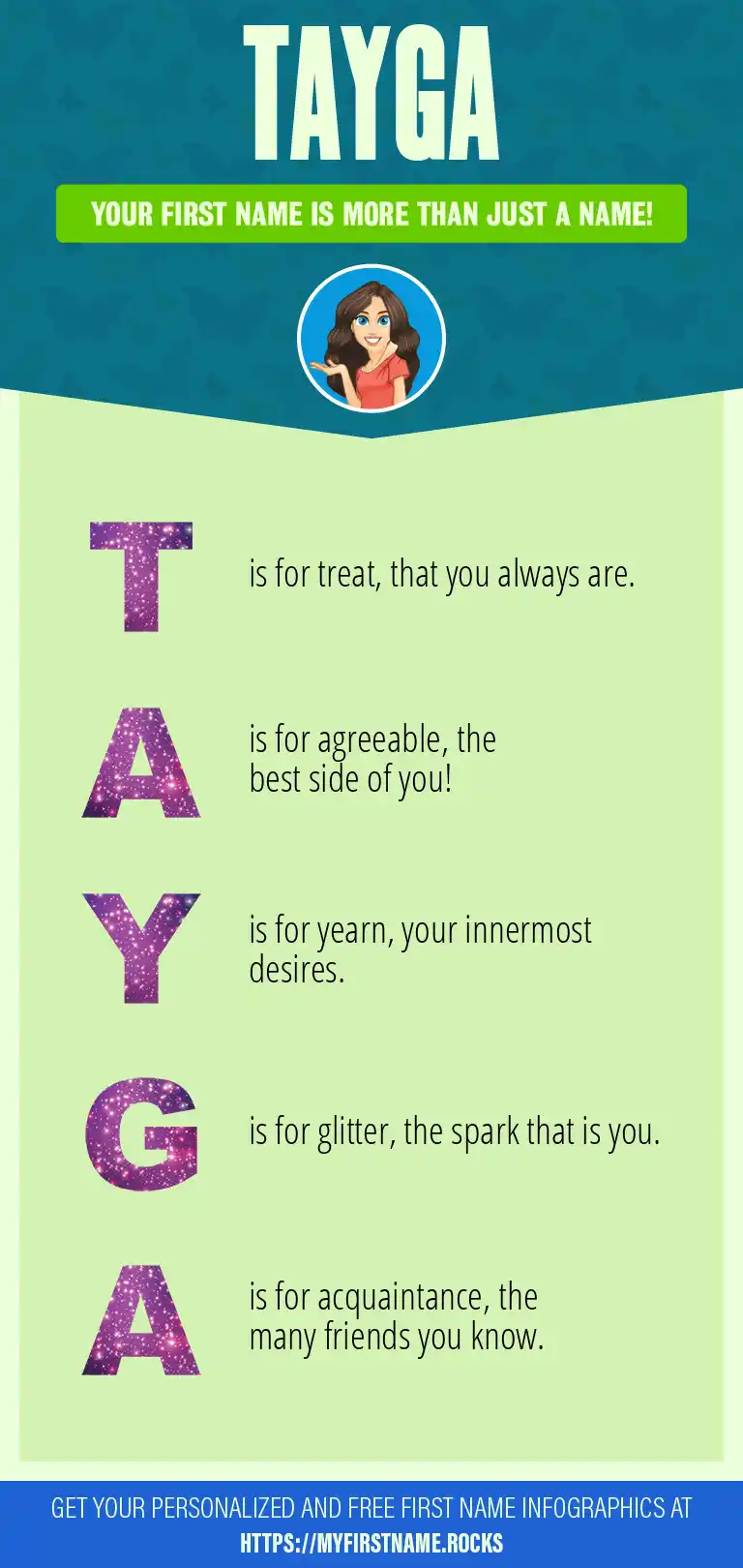 TAYGA

YOUR FIRST NAME IS MORE THAN JUST A NAME!

T is for treat, that you always are.

A is for agreeable, the best side of you!

Y is for yearn, your innermost desires.

G is for glitter, the spark that is you.

A is for acquaintance, the many friends you know.

GET YOUR PERSONALIZED AND FREE FIRST NAME INFOGRAPHICS AT HTTPS://MYFIRSTNAME.ROCKS