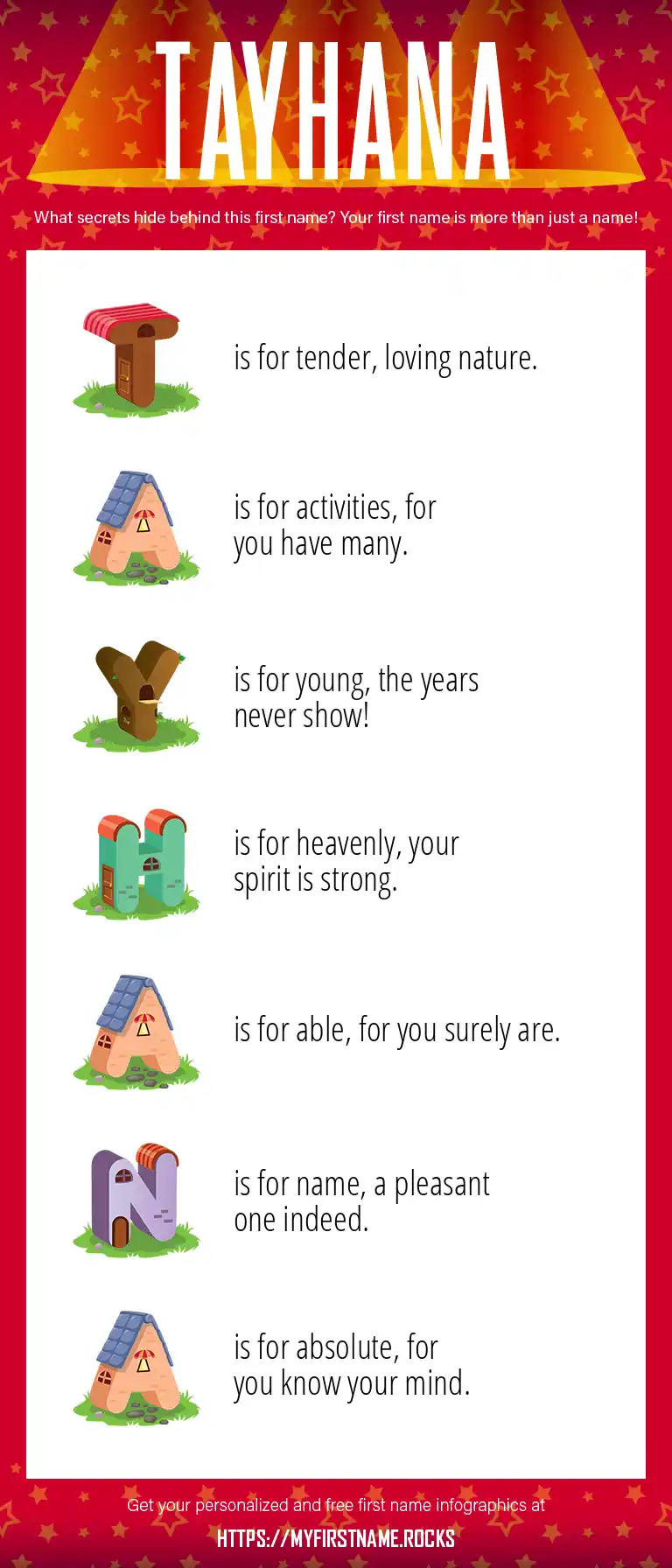 TAYHANA

What secrets hide behind this first name? Your first name is more than just a name!

T is for tender, loving nature.

A is for activities, for you have many.

Y is for young, the years never show!

H is for heavenly, your spirit is strong.

A is for able, for you surely are.

N is for name, a pleasant one indeed.

A is for absolute, for you know your mind.

Get your personalized and free first name infographics at

HTTPS://MYFIRSTNAME.ROCKS