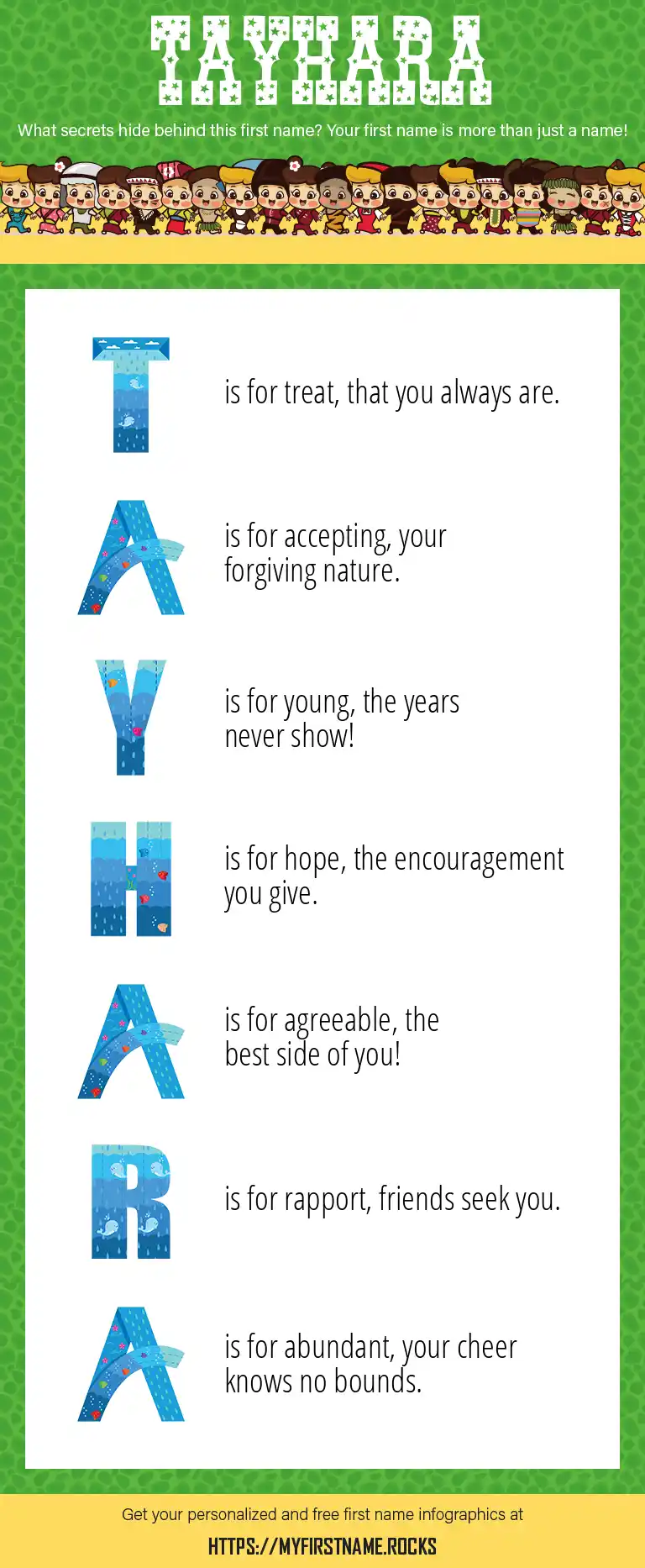 TAYHARA

What secrets hide behind this first name? Your first name is more than just a name!

T is for treat, that you always are.

A is for accepting, your forgiving nature.

Y is for young, the years never show!

H is for hope, the encouragement you give.

A is for agreeable, the best side of you!

R is for rapport, friends seek you.

A is for abundant, your cheer knows no bounds.

Get your personalized and free first name infographics at

HTTPS://MYFIRSTNAME.ROCKS