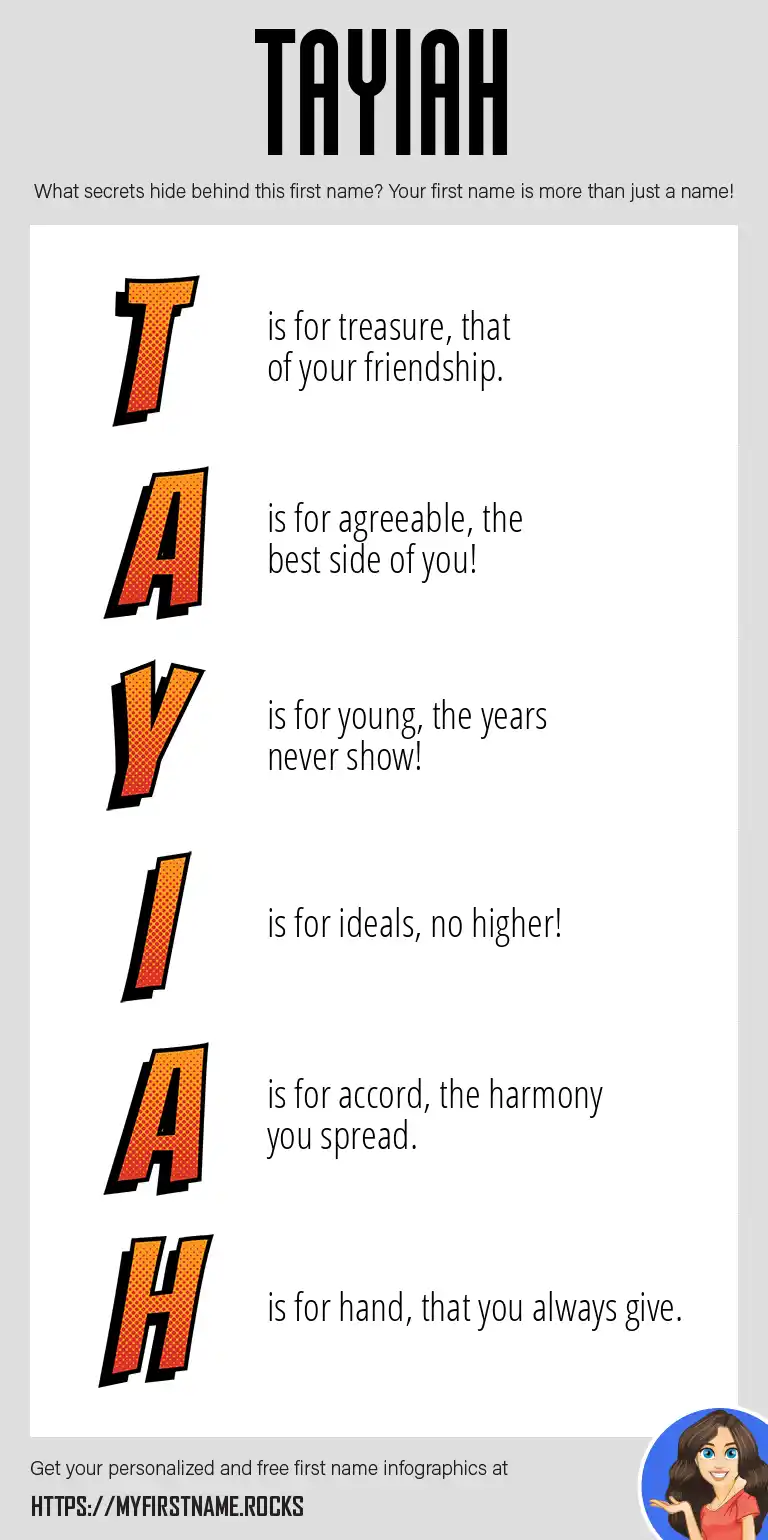 TAYIAH

What secrets hide behind this first name? Your first name is more than just a name!

T

is for treasure, that of your friendship.

A

is for agreeable, the best side of you!

Y

is for young, the years never show!

I

is for ideals, no higher!

A

is for accord, the harmony you spread.

H

is for hand, that you always give.

Get your personalized and free first name infographics at

HTTPS://MYFIRSTNAME.ROCKS