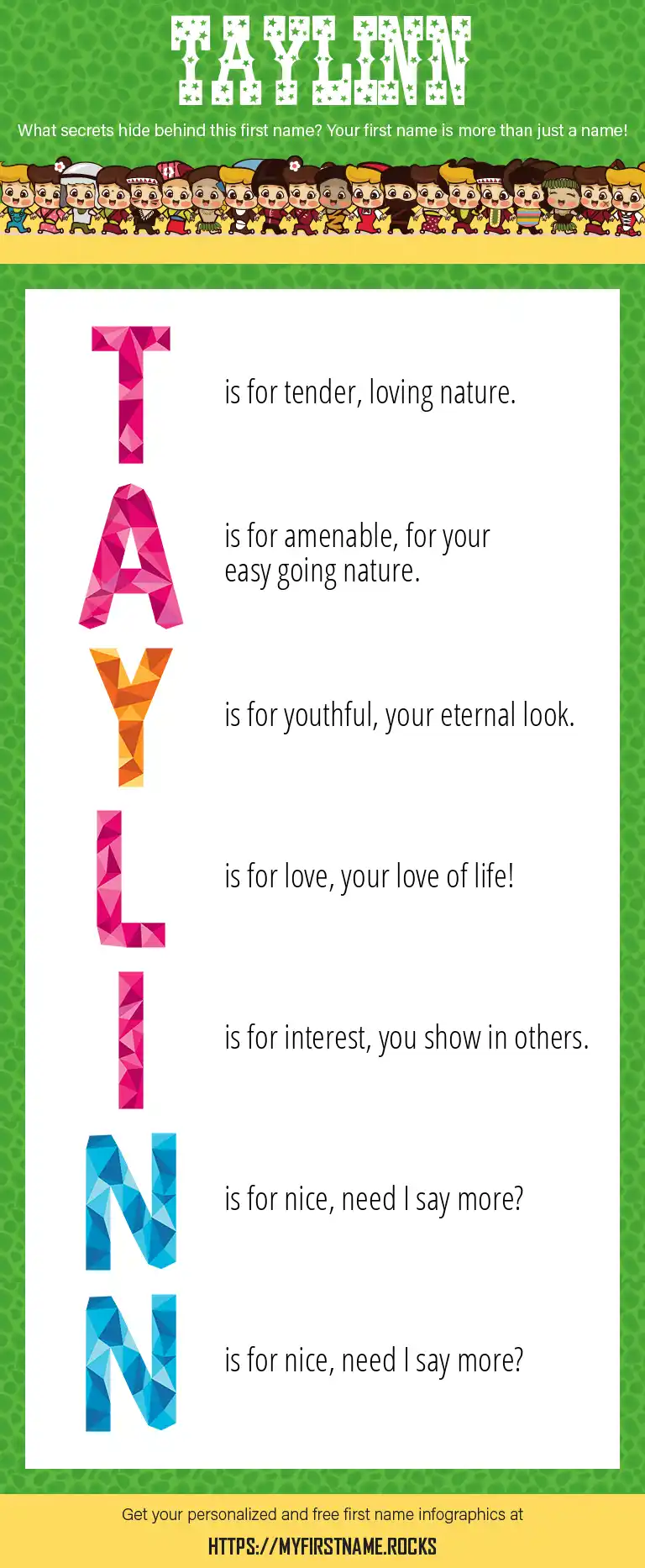 TAYLINN

What secrets hide behind this first name? Your first name is more than just a name!

T is for tender, loving nature.

A is for amenable, for your easy going nature.

Y is for youthful, your eternal look.

L is for love, your love of life!

I is for interest, you show in others.

N is for nice, need I say more?

N is for nice, need I say more?

Get your personalized and free first name infographics at

HTTPS://MYFIRSTNAME.ROCKS