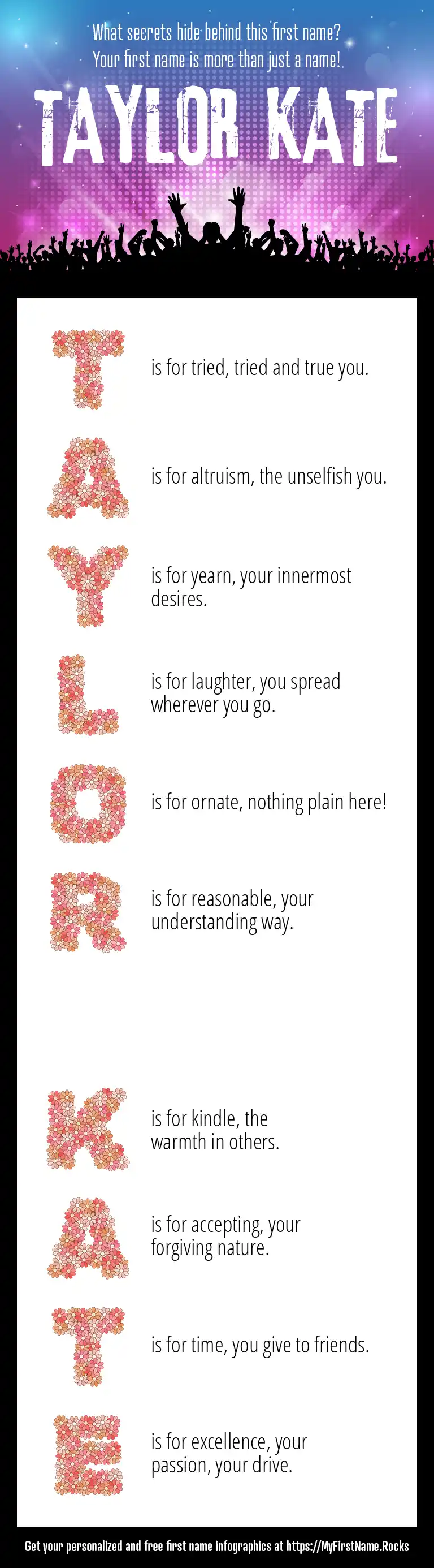 What secrets hide behind this first name?
Your first name is more than just a name!

TAYLOR KATE

T is for tried, tried and true you.

A is for altruism, the unselfish you.

Y is for yearn, your innermost desires.

L is for laughter, you spread wherever you go.

O is for ornate, nothing plain here!

R is for reasonable, your understanding way.

K is for kindle, the warmth in others.

A is for accepting, your forgiving nature.

T is for time, you give to friends.

E is for excellence, your passion, your drive.

Get your personalized and free first name infographics at https://MyFirstName.Rocks