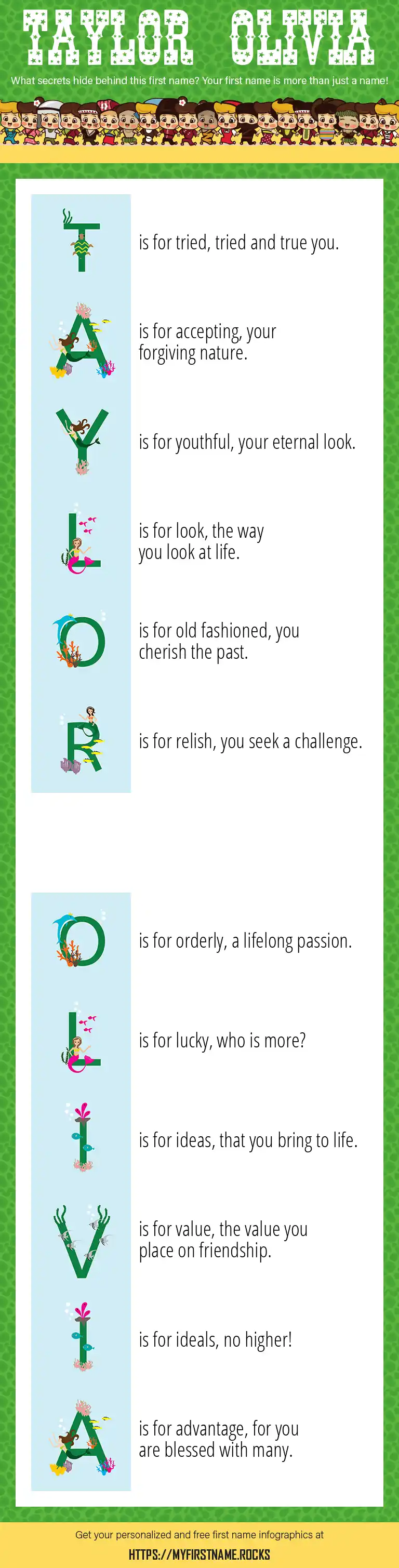 TAYLOR OLIVIA

What secrets hide behind this first name? Your first name is more than just a name!

T is for tried, tried and true you.

A is for accepting, your forgiving nature.

Y is for youthful, your eternal look.

L is for look, the way you look at life.

O is for old fashioned, you cherish the past.

R is for relish, you seek a challenge.

O is for orderly, a lifelong passion.

L is for lucky, who is more?

I is for ideas, that you bring to life.

V is for value, the value you place on friendship.

I is for ideals, no higher!

A is for advantage, for you are blessed with many.

Get your personalized and free first name infographics at

HTTPS://MYFIRSTNAME.ROCKS