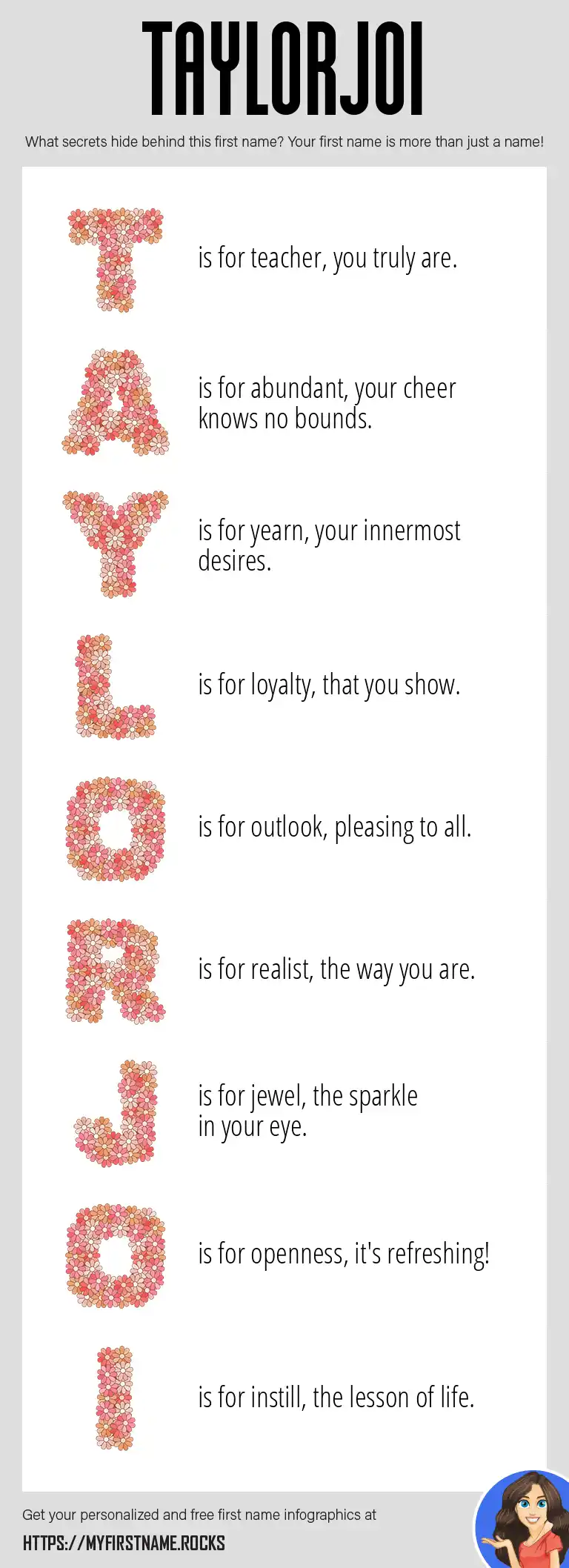 TAYLORJOI

What secrets hide behind this first name? Your first name is more than just a name!

T is for teacher, you truly are.

A is for abundant, your cheer knows no bounds.

Y is for yearn, your innermost desires.

L is for loyalty, that you show.

O is for outlook, pleasing to all.

R is for realist, the way you are.

J is for jewel, the sparkle in your eye.

O is for openness, it's refreshing!

I is for instill, the lesson of life.

Get your personalized and free first name infographics at

HTTPS://MYFIRSTNAME.ROCKS