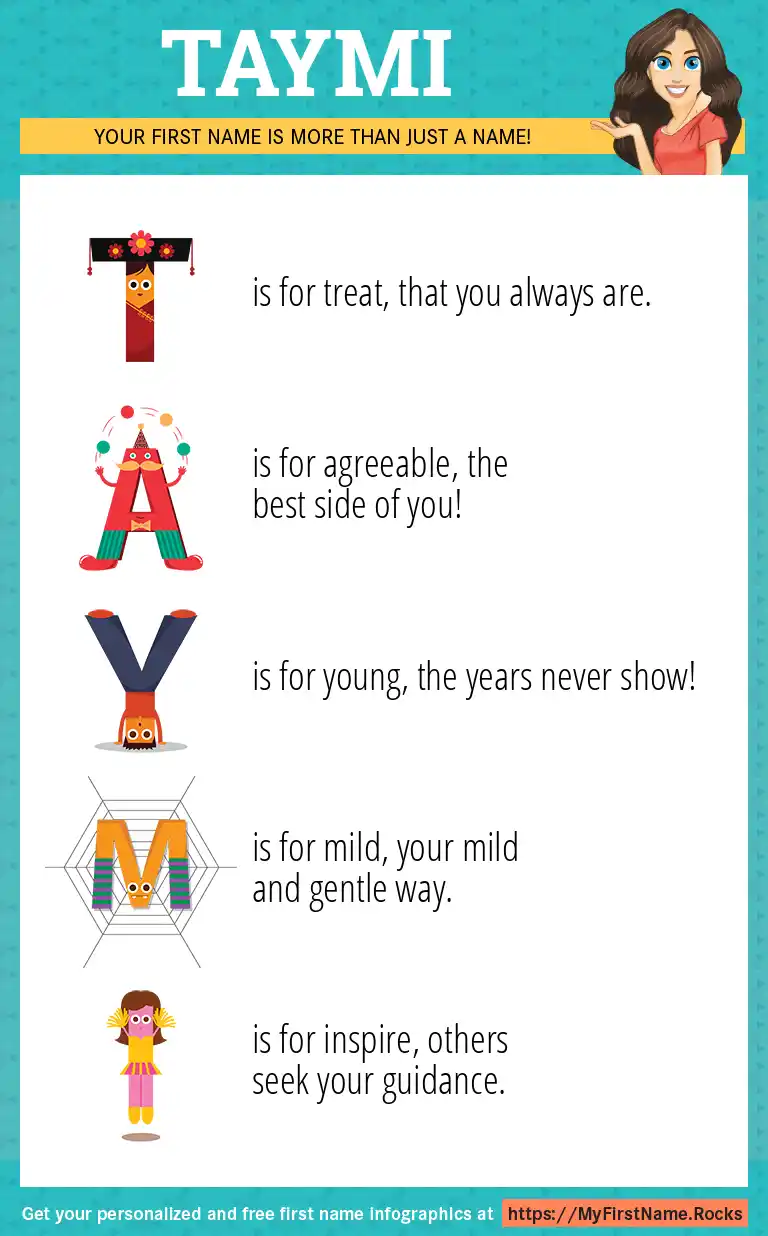 TAYMI

YOUR FIRST NAME IS MORE THAN JUST A NAME!

T is for treat, that you always are.

A is for agreeable, the best side of you!

Y is for young, the years never show!

M is for mild, your mild and gentle way.

I is for inspire, others seek your guidance.

Get your personalized and free first name infographics at https://MyFirstName.Rocks