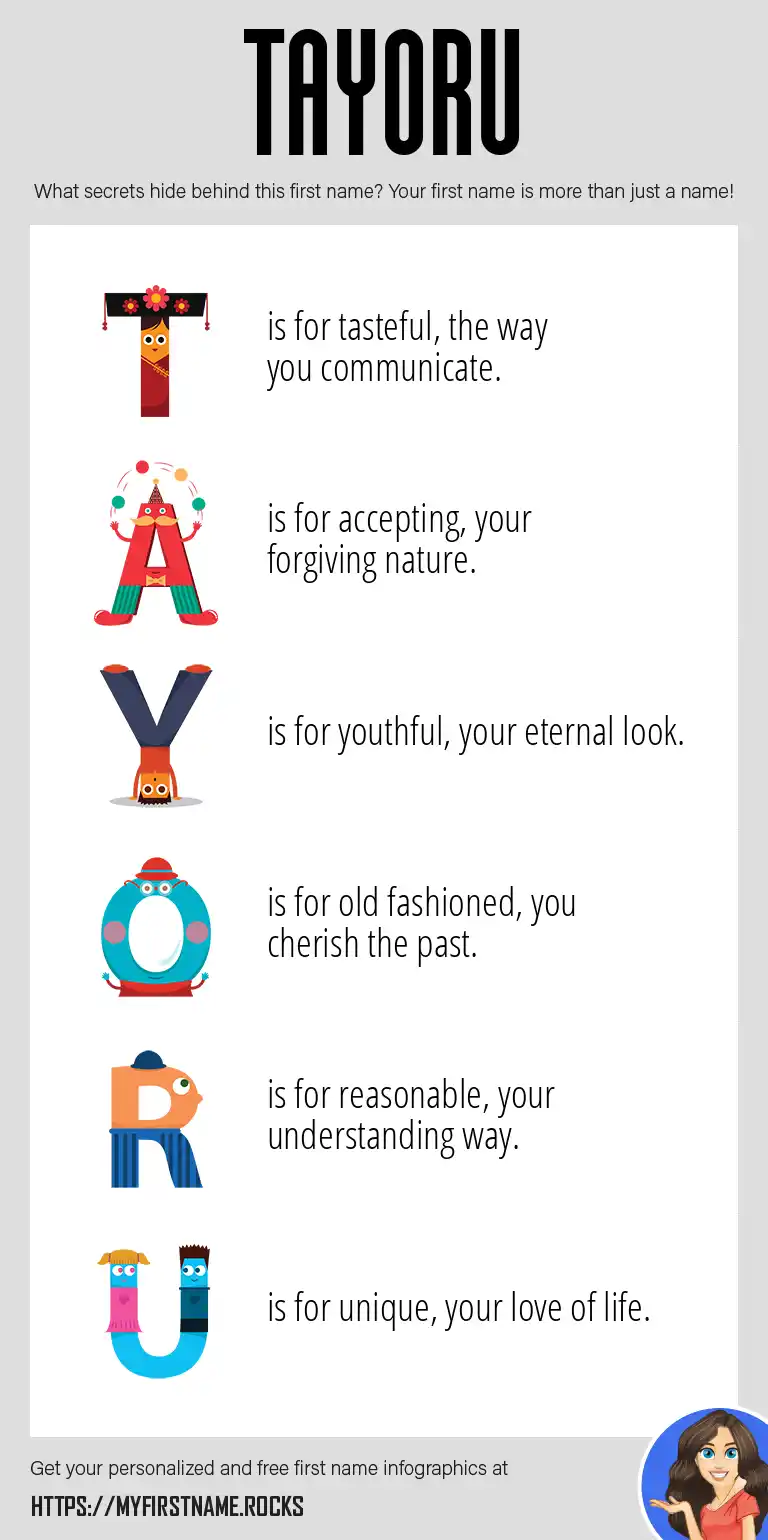 TAYORU

What secrets hide behind this first name? Your first name is more than just a name!

T is for tasteful, the way you communicate.

A is for accepting, your forgiving nature.

Y is for youthful, your eternal look.

O is for old fashioned, you cherish the past.

R is for reasonable, your understanding way.

U is for unique, your love of life.

Get your personalized and free first name infographics at

HTTPS://MYFIRSTNAME.ROCKS