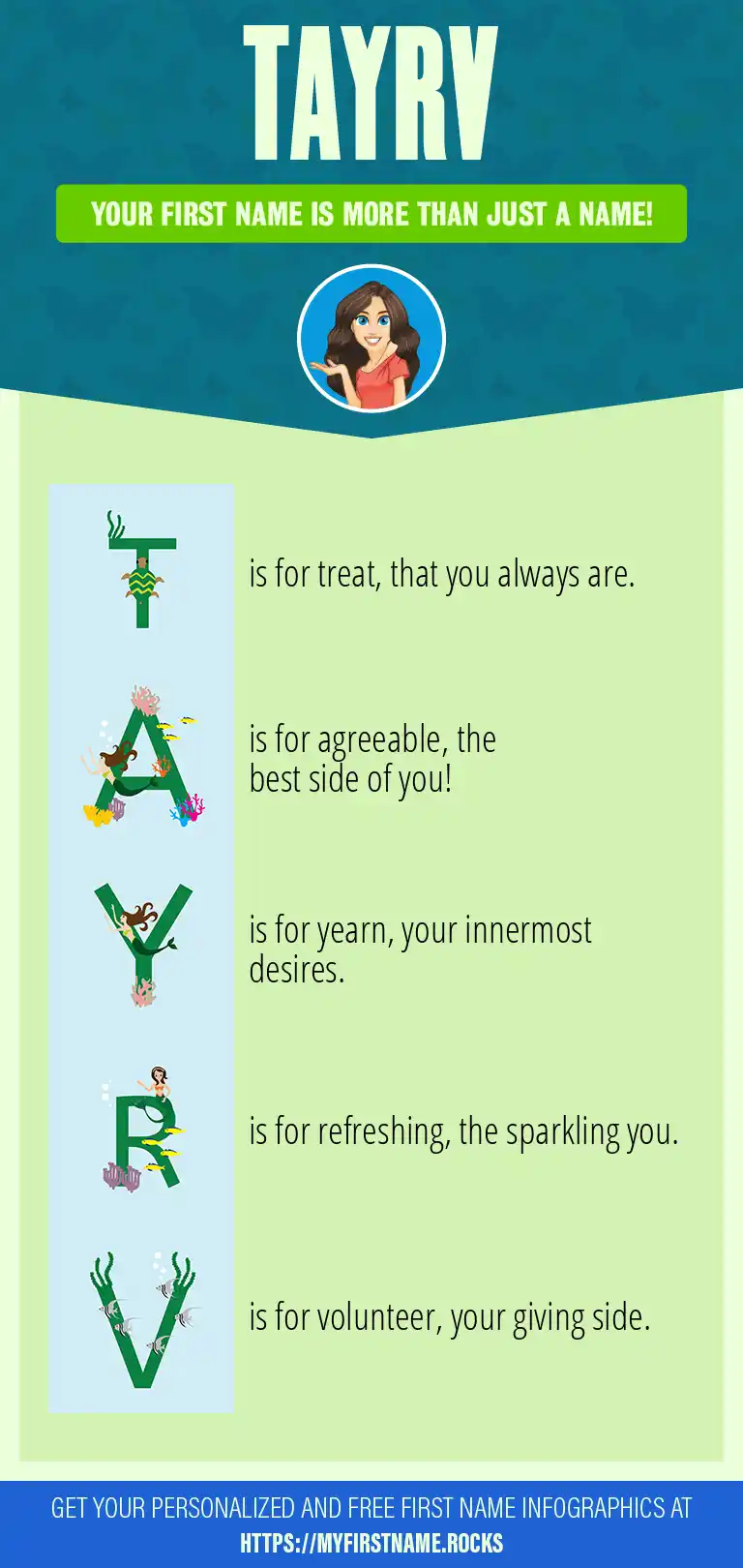 TAYRV

YOUR FIRST NAME IS MORE THAN JUST A NAME!

T is for treat, that you always are.

A is for agreeable, the best side of you!

Y is for yearn, your innermost desires.

R is for refreshing, the sparkling you.

V is for volunteer, your giving side.

GET YOUR PERSONALIZED AND FREE FIRST NAME INFOGRAPHICS AT HTTPS://MYFIRSTNAME.ROCKS