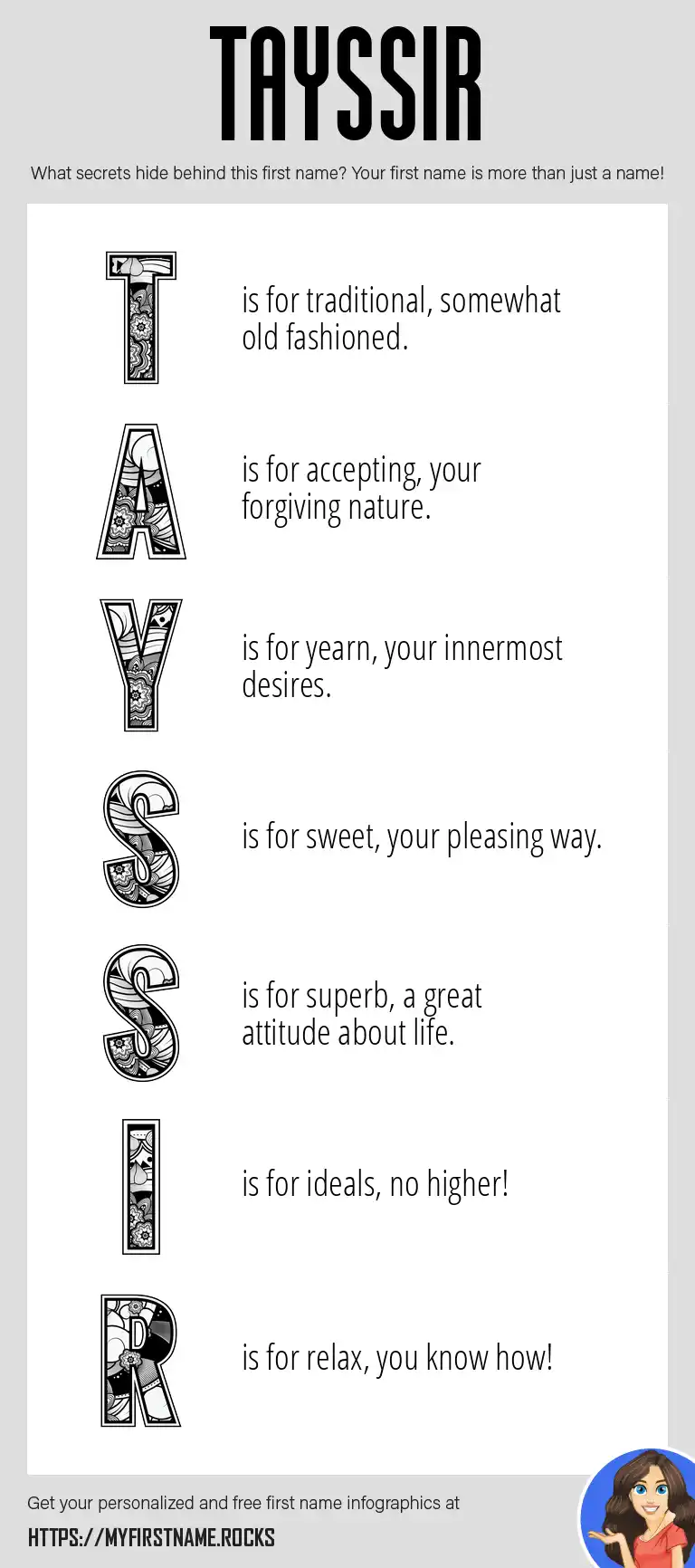 TAYSSIR

What secrets hide behind this first name? Your first name is more than just a name!

T is for traditional, somewhat old fashioned.

A is for accepting, your forgiving nature.

Y is for yearn, your innermost desires.

S is for sweet, your pleasing way.

S is for superb, a great attitude about life.

I is for ideals, no higher!

R is for relax, you know how!

Get your personalized and free first name infographics at

HTTPS://MYFIRSTNAME.ROCKS