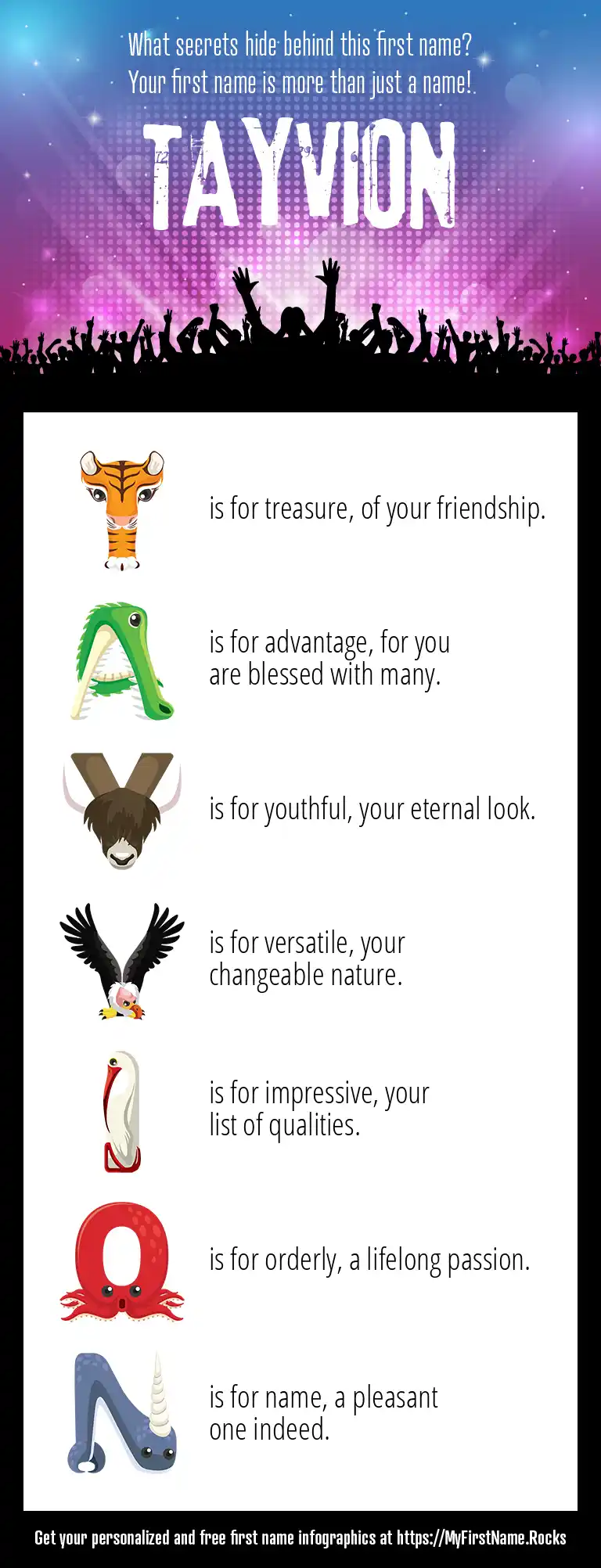 What secrets hide behind this first name?
Your first name is more than just a name!

TAYVION

T is for treasure, of your friendship.

A is for advantage, for you are blessed with many.

Y is for youthful, your eternal look.

V is for versatile, your changeable nature.

I is for impressive, your list of qualities.

O is for orderly, a lifelong passion.

N is for name, a pleasant one indeed.

Get your personalized and free first name infographics at https://MyFirstName.Rocks