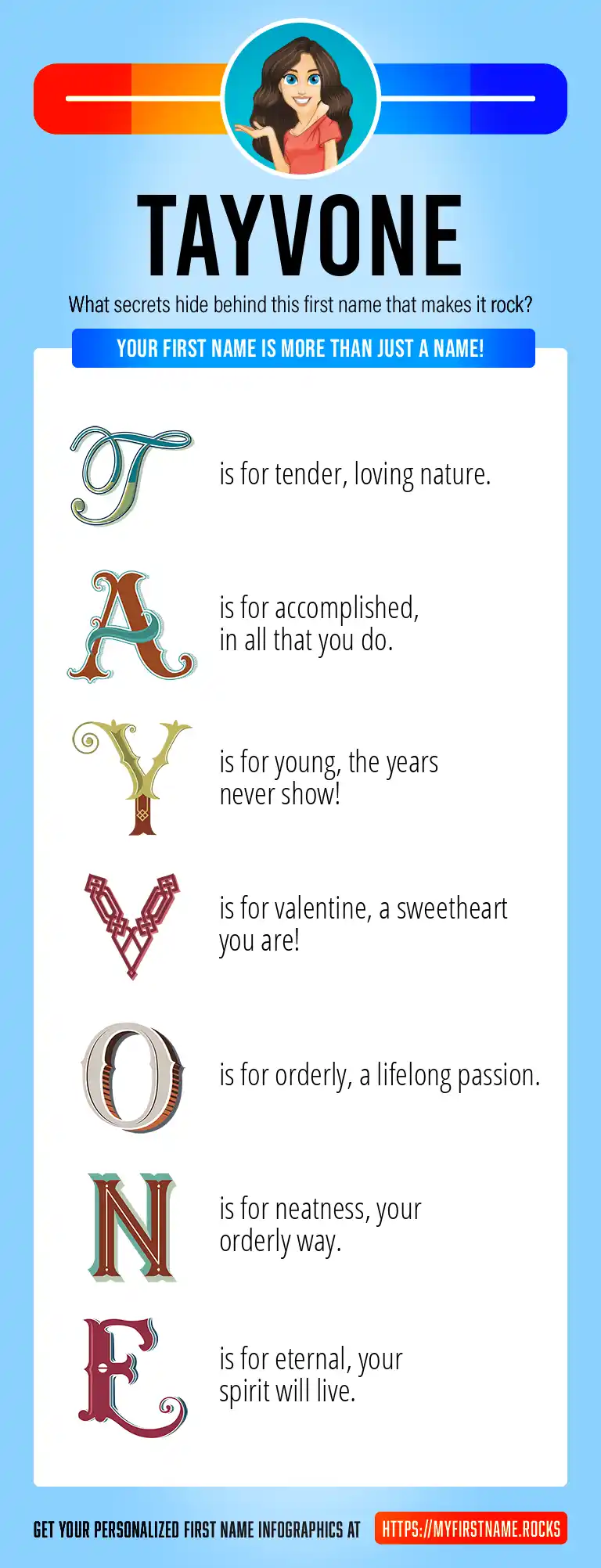 TAYVONE

What secrets hide behind this first name that makes it rock?

YOUR FIRST NAME IS MORE THAN JUST A NAME!

T is for tender, loving nature.

A is for accomplished, in all that you do.

Y is for young, the years never show!

V is for valentine, a sweetheart you are!

O is for orderly, a lifelong passion.

N is for neatness, your orderly way.

E is for eternal, your spirit will live.

GET YOUR PERSONALIZED FIRST NAME INFOGRAPHICS AT HTTPS://MYFIRSTNAME.ROCKS