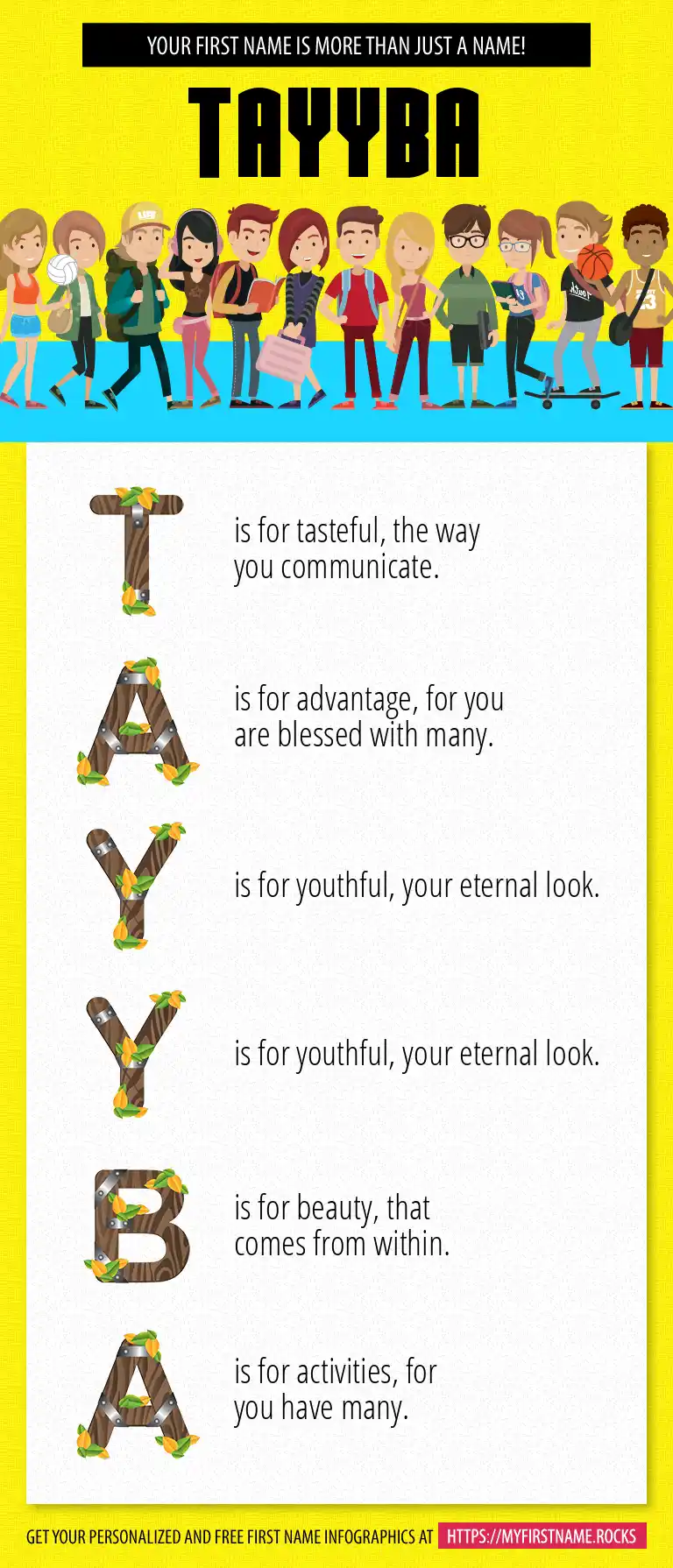 YOUR FIRST NAME IS MORE THAN JUST A NAME!

TAYYBA

T is for tasteful, the way you communicate.

A is for advantage, for you are blessed with many.

Y is for youthful, your eternal look.

Y is for youthful, your eternal look.

B is for beauty, that comes from within.

A is for activities, for you have many.

GET YOUR PERSONALIZED AND FREE FIRST NAME INFOGRAPHICS AT HTTPS://MYFIRSTNAME.ROCKS