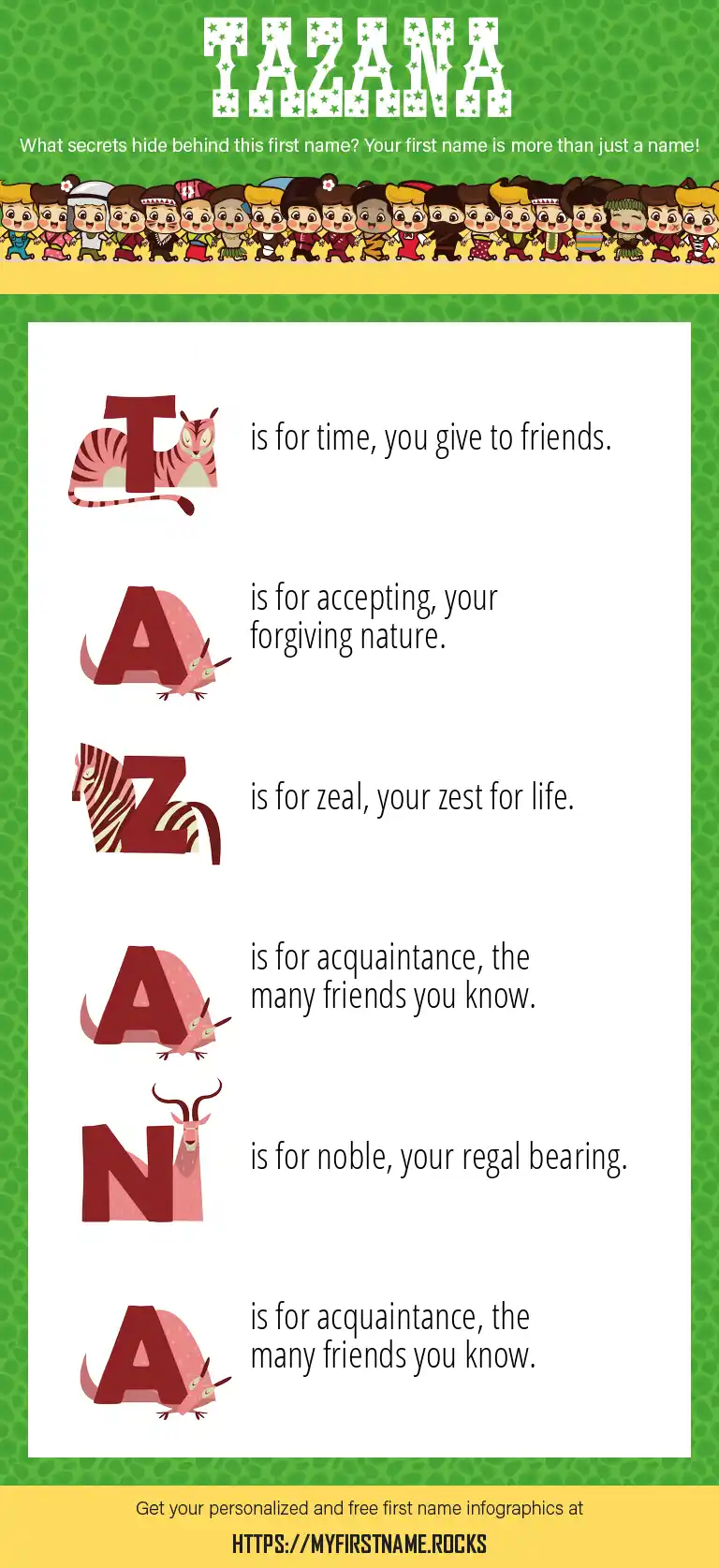 TAZANA

What secrets hide behind this first name? Your first name is more than just a name!

T is for time, you give to friends.

A is for accepting, your forgiving nature.

Z is for zeal, your zest for life.

A is for acquaintance, the many friends you know.

N is for noble, your regal bearing.

A is for acquaintance, the many friends you know.

Get your personalized and free first name infographics at

HTTPS://MYFIRSTNAME.ROCKS