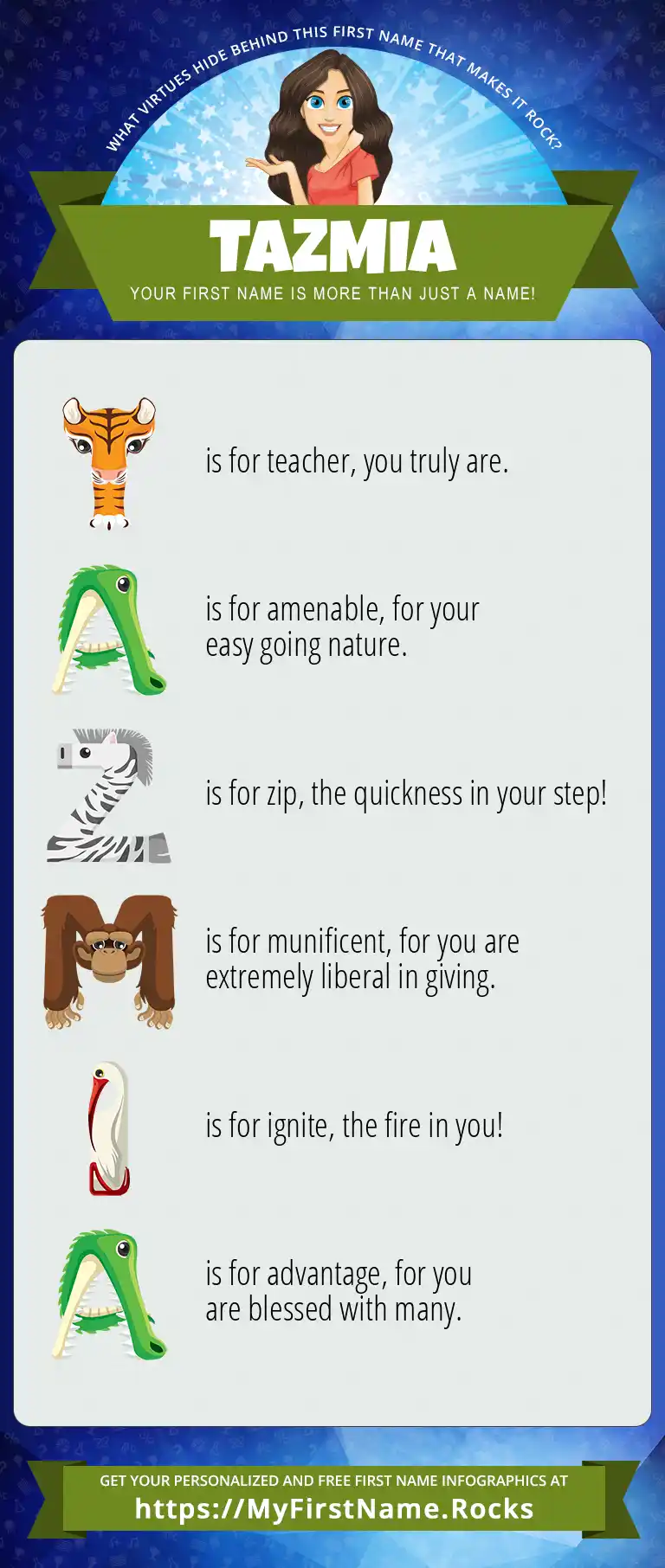 WHAT VIRTUES HIDE BEHIND THIS FIRST NAME THAT MAKES IT ROCK?

TAZMIA

YOUR FIRST NAME IS MORE THAN JUST A NAME!

T is for teacher, you truly are.

A is for amenable, for your easy going nature.

Z is for zip, the quickness in your step!

M is for munificent, for you are extremely liberal in giving.

I is for ignite, the fire in you!

A is for advantage, for you are blessed with many.

GET YOUR PERSONALIZED AND FREE FIRST NAME INFOGRAPHICS AT

https://MyFirstName.Rocks