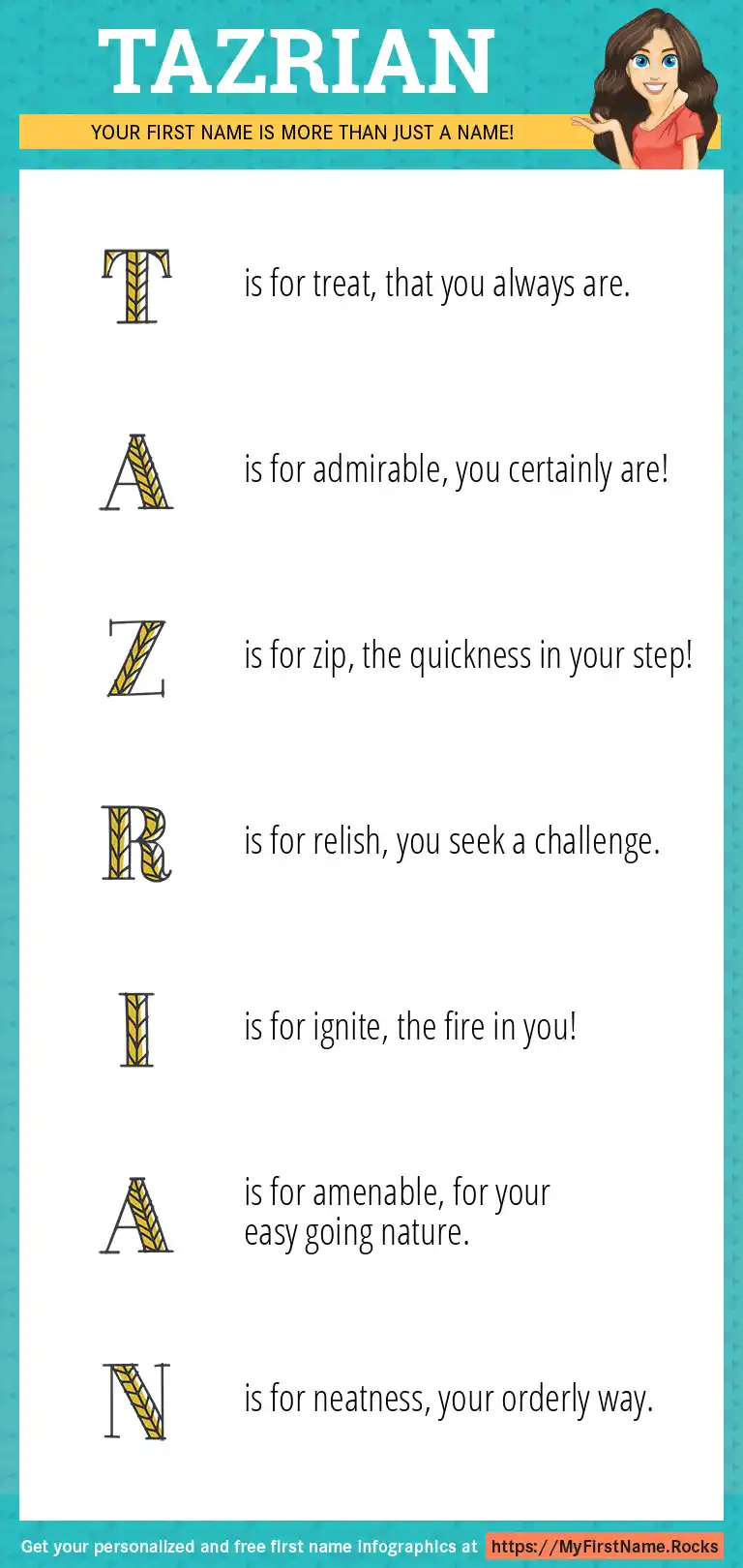 TAZRIAN

YOUR FIRST NAME IS MORE THAN JUST A NAME!

T is for treat, that you always are.

A is for admirable, you certainly are!

Z is for zip, the quickness in your step!

R is for relish, you seek a challenge.

I is for ignite, the fire in you!

A is for amenable, for your easy going nature.

N is for neatness, your orderly way.

Get your personalized and free first name infographics at https://MyFirstName.Rocks