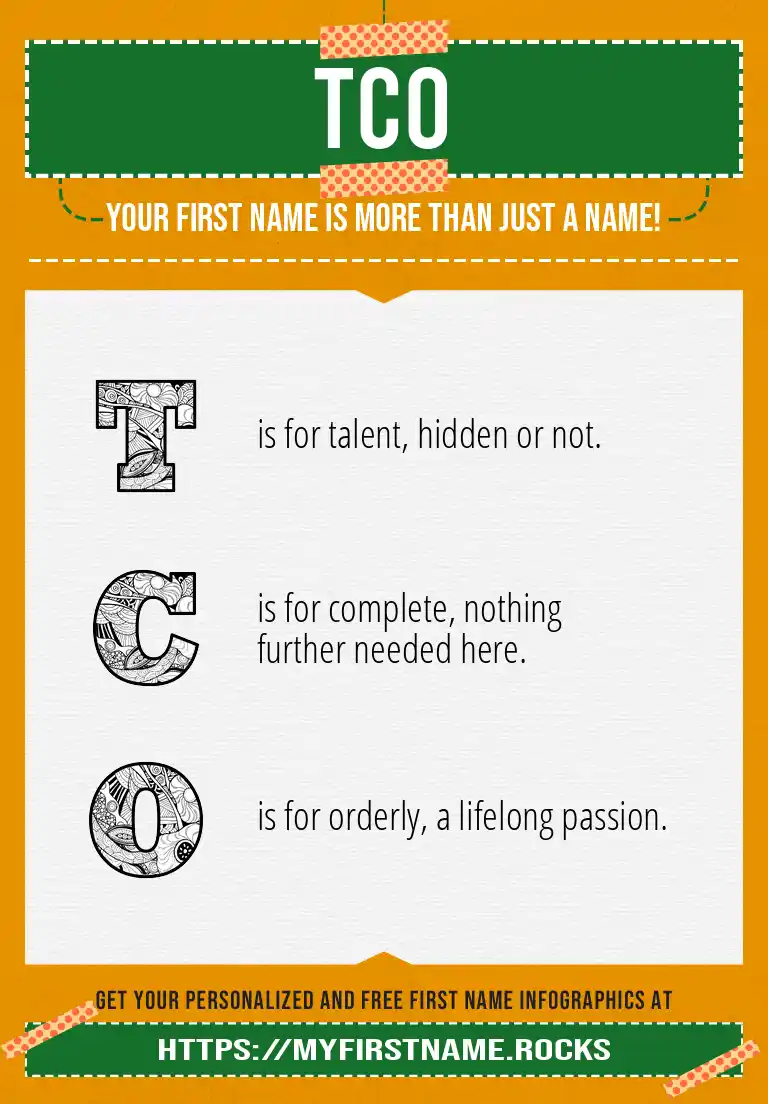 TCO

YOUR FIRST NAME IS MORE THAN JUST A NAME!

T is for talent, hidden or not.

C is for complete, nothing further needed here.

O is for orderly, a lifelong passion.

GET YOUR PERSONALIZED AND FREE FIRST NAME INFOGRAPHICS AT

HTTPS://MYFIRSTNAME.ROCKS