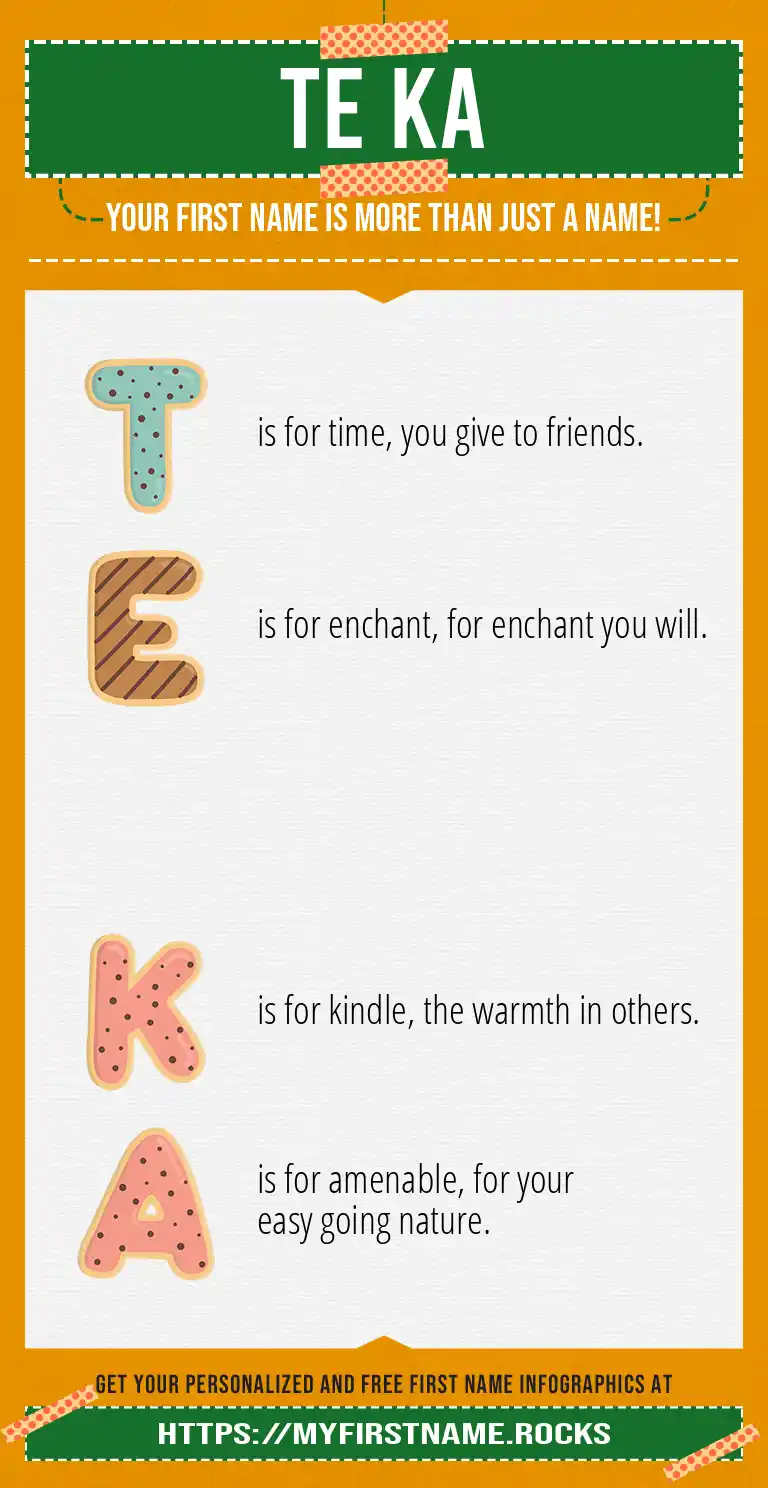 TE KA

YOUR FIRST NAME IS MORE THAN JUST A NAME!

T is for time, you give to friends.

E is for enchant, for enchant you will.

K is for kindle, the warmth in others.

A is for amenable, for your easy going nature.

GET YOUR PERSONALIZED AND FREE FIRST NAME INFOGRAPHICS AT

HTTPS://MYFIRSTNAME.ROCKS