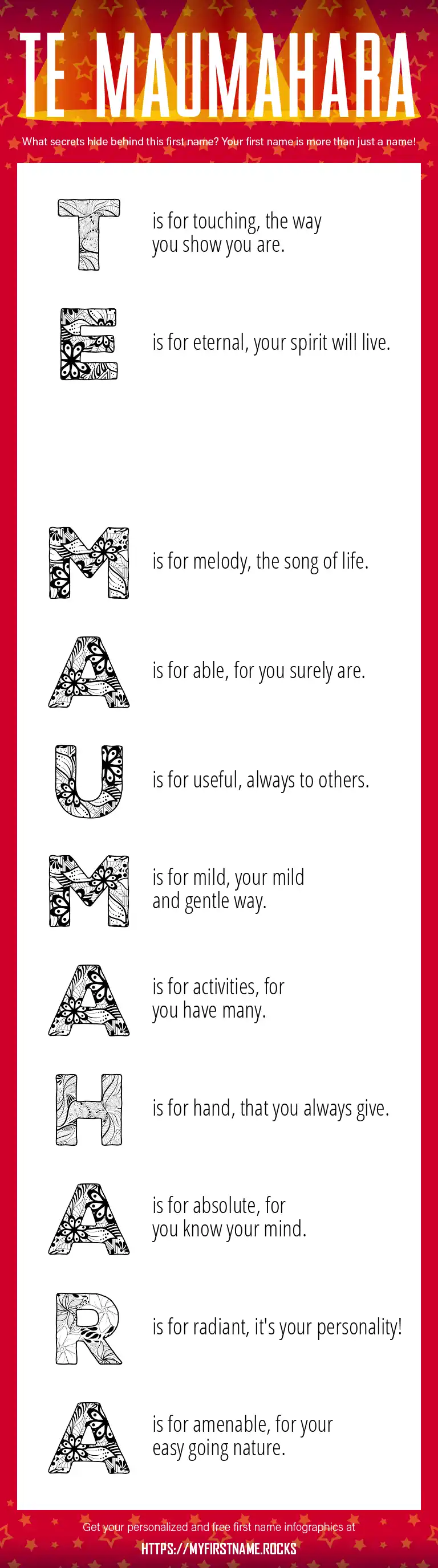 TE MAUMAHARA

What secrets hide behind this first name? Your first name is more than just a name!

T is for touching, the way you show you are.

E is for eternal, your spirit will live.

M is for melody, the song of life.

A is for able, for you surely are.

U is for useful, always to others.

M is for mild, your mild and gentle way.

A is for activities, for you have many.

H is for hand, that you always give.

A is for absolute, for you know your mind.

R is for radiant, it's your personality!

A is for amenable, for your easy going nature.

Get your personalized and free first name infographics at

HTTPS://MYFIRSTNAME.ROCKS